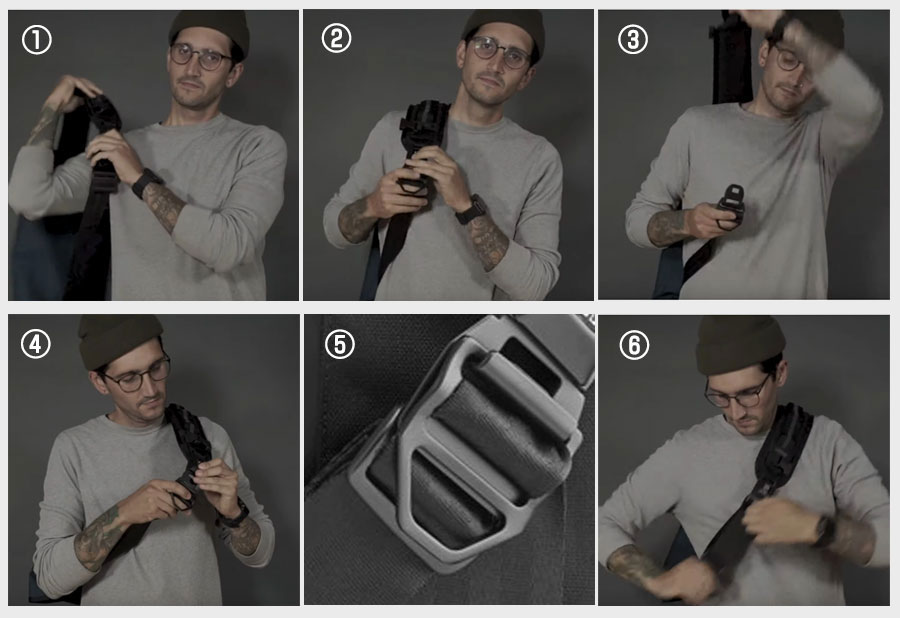 ①

②

③

④

⑤

⑥