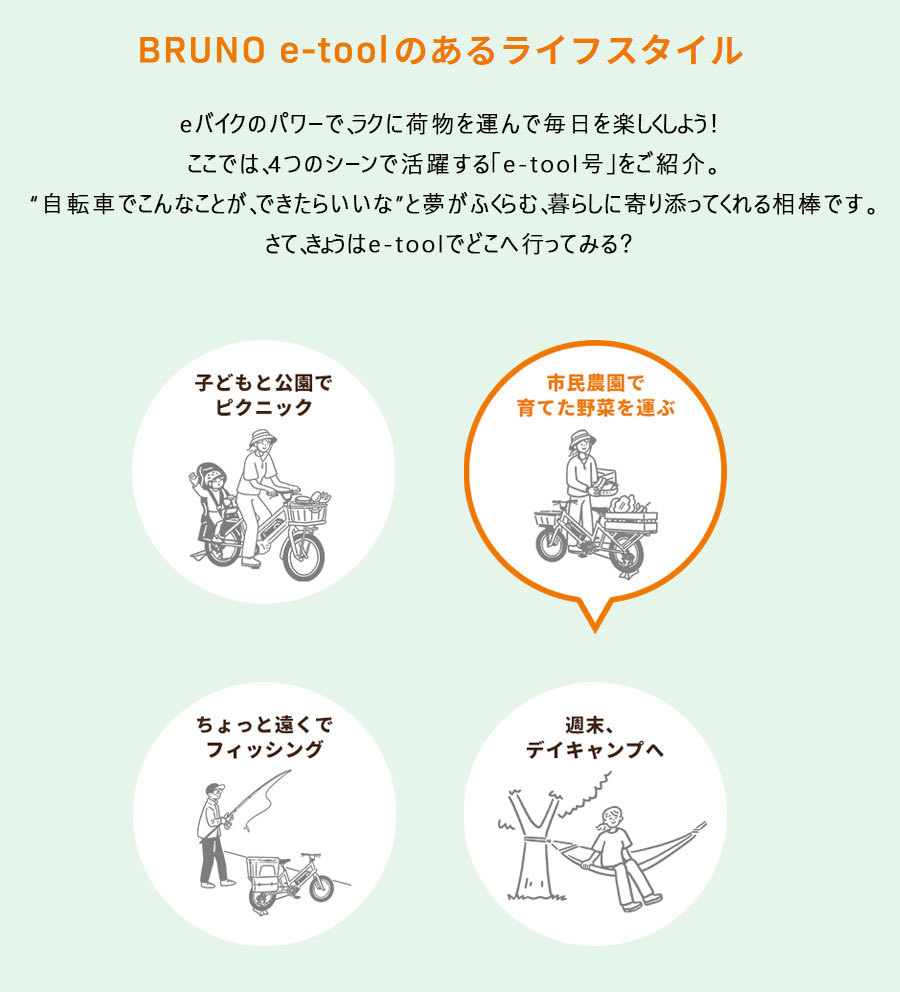 BRUNO e-toolのあるライフスタイル

eバイクのパワーで、ラクに荷物を運んで毎日を楽しくしよう!
ここでは、4つのシーンで活躍する「e-tool号」をご紹介。
"自転車でこんなことが、できたらいいな"と夢がふくらむ、暮らしに寄り添ってくれる相棒です。
さて、きょうはe-toolでどこへ行ってみる?

子どもと公園で
ピクニック

市民農園で
育てた野菜を運ぶ

ちょっと遠くで
フィッシング

週末、
デイキャンプへ