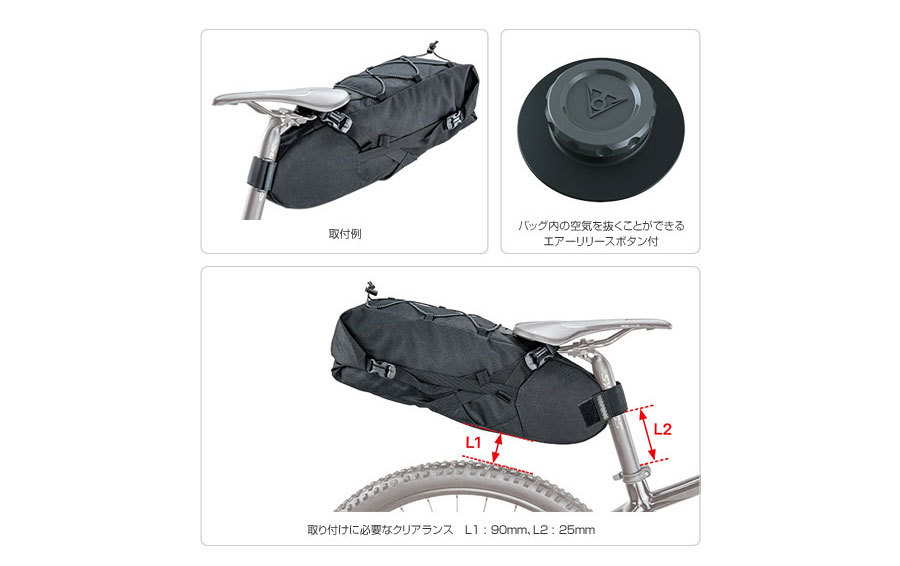 取付例

バッグ内の空気を抜くことができる
エアーリリースボタン付

L1

L2

取り付けに必要なクリアランス　L1：90mm、L2：25mm