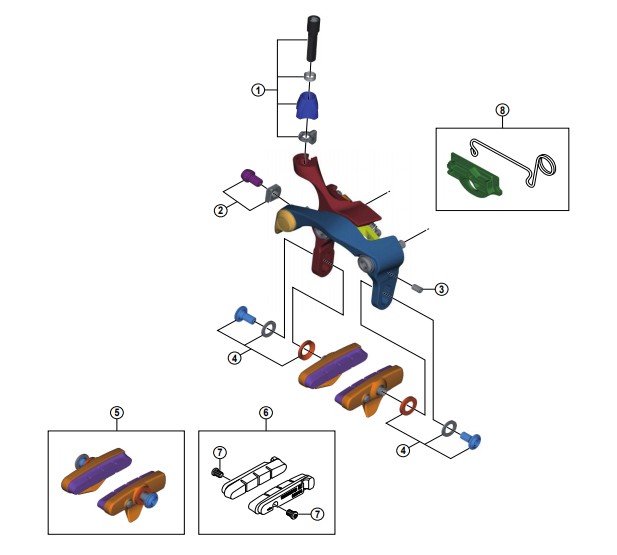 1
8
2
3
4
4
5
6
7
7