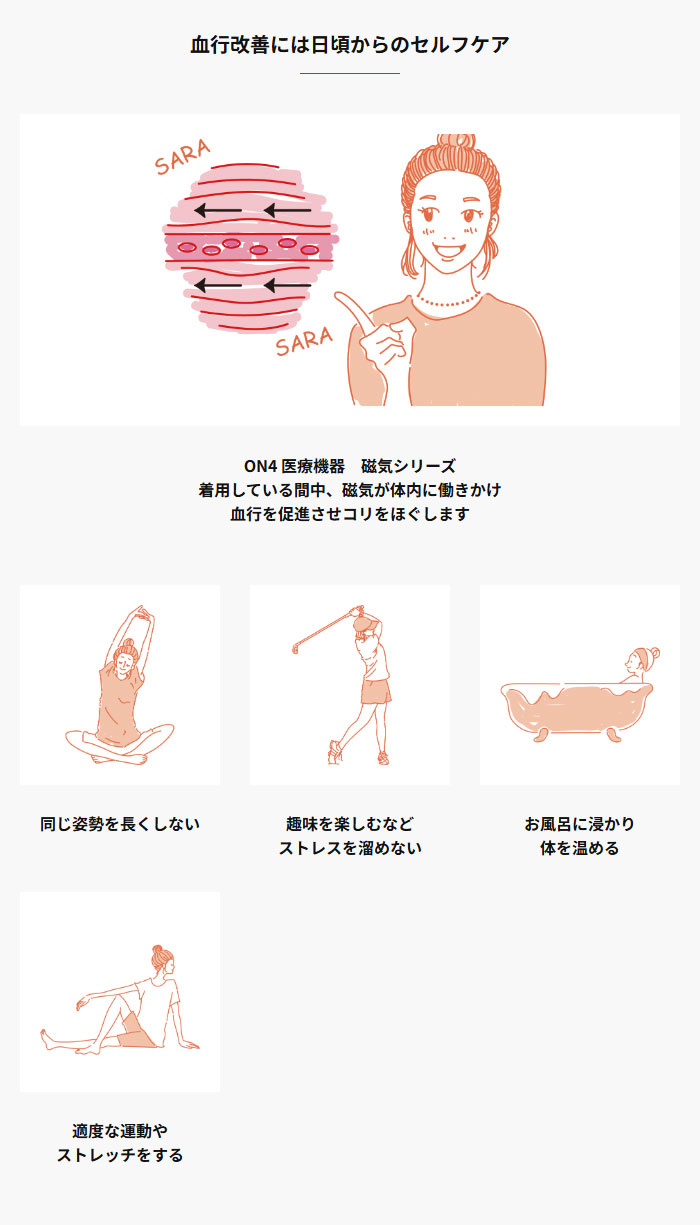 血行改善には日頃からのセルフケア

SARA

SARA

ON4 医療機器　磁気シリーズ
着用している間中、磁気が体内に働きかけ
血行を促進させコリをほぐします

同じ姿勢を長くしない

趣味を楽しむなど
ストレスを溜めない

お風呂に浸かり
体を温める

適度な運動や
ストレッチをする