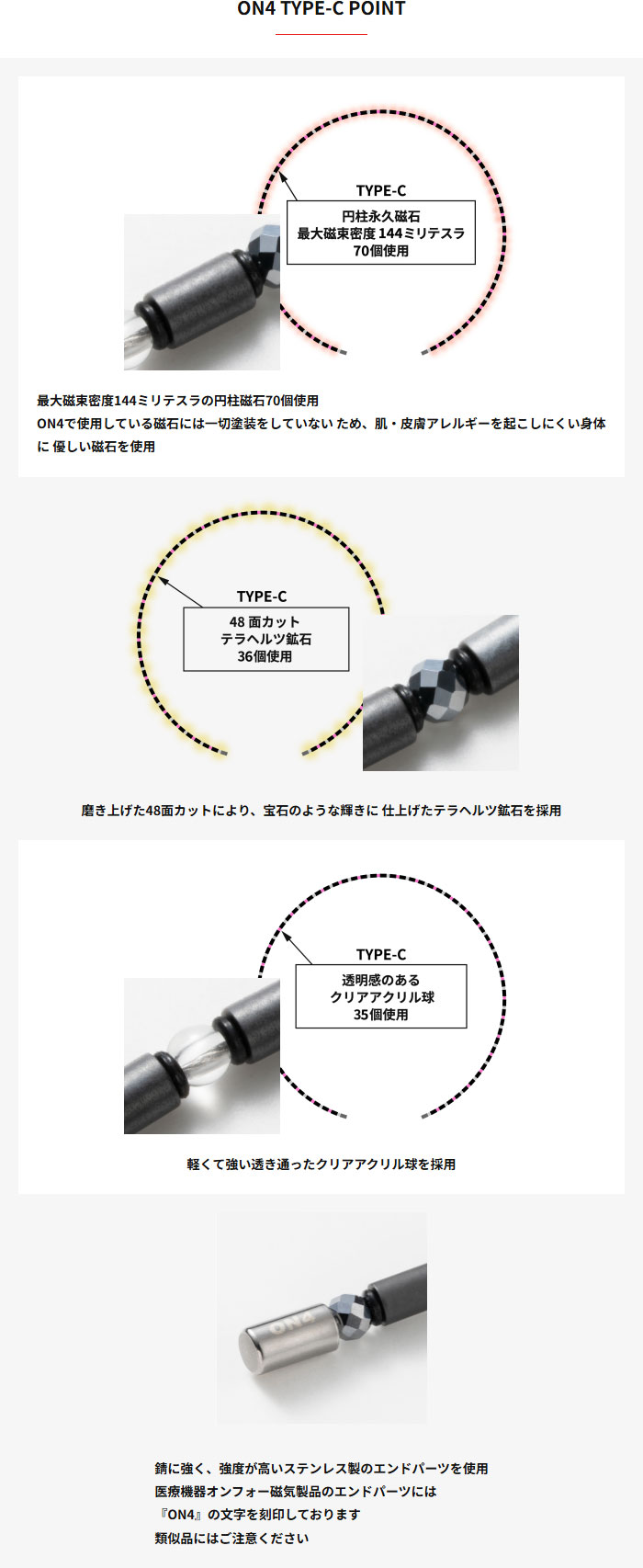 ON4 TYPE-C POINT

TYPE-C
円柱永久磁石
最大磁束密度 144ミリテスラ
70個使用

最大磁束密度144ミリテスラの円柱磁石70個使用
ON4で使用している磁石には一切塗装をしていない ため、肌・皮膚アレルギーを起こしにくい身体に 優しい磁石を使用

TYPE-C
48 面カット
テラヘルツ鉱石
36個使用

磨き上げた48面カットにより、宝石のような輝きに 仕上げたテラヘルツ鉱石を採用

TYPE-C
透明感のある
クリアアクリル球
35個使用

軽くて強い透き通ったクリアアクリル球を採用

ON4

錆に強く、強度が高いステンレス製のエンドパーツを使用
医療機器オンフォー磁気製品のエンドパーツには
『ON4』の文字を刻印しております
類似品にはご注意ください