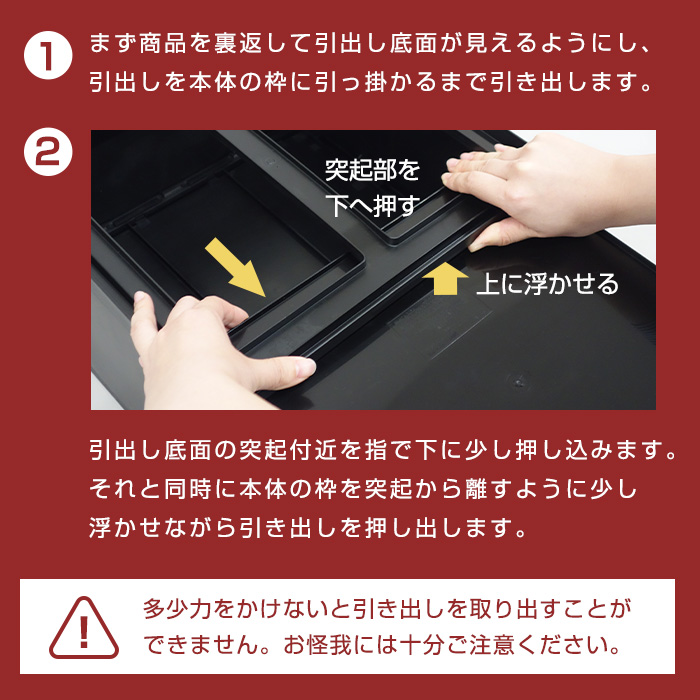 1
まず商品を裏返して引出し底面が見えるようにし、引出しを本体の枠に引っ掛かるまで引き出します。

2
突起部を下へ押す

上に浮かせる

引出し底面の突起付近を指で下に少し押し込みます。それと同時に本体の枠を突起から離すように少し浮かせながら引き出しを押し出します。

!
多少力をかけないと引き出しを取り出すことができません。お怪我には十分ご注意ください。