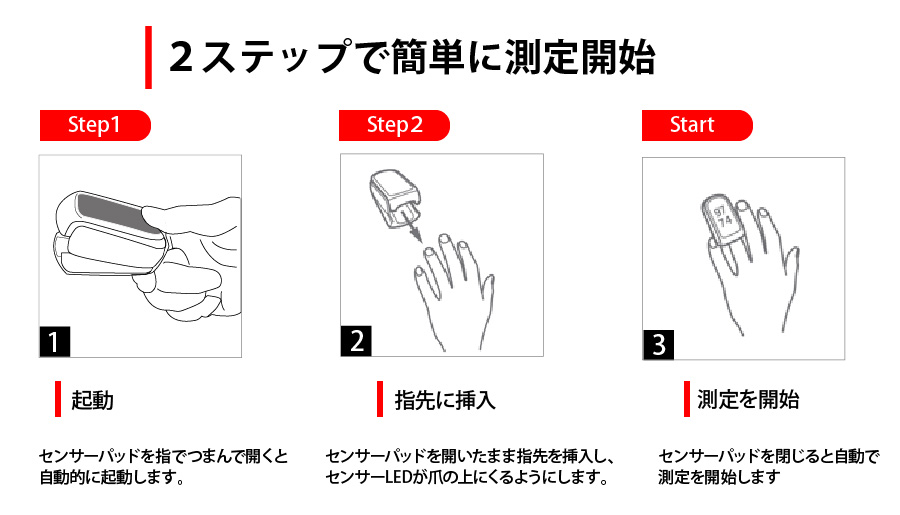 ２ステップで簡単に測定開始

Step1

1

起動

センサーパッドを指でつまんで開くと自動的に起動します。

Step2

2

指先に挿入

センサーパッドを開いたまま指先を挿入し、センサーLEDが爪の上にくるようにします。

Start

97
74

3

測定を開始

センサーパッドを閉じると自動で測定を開始します