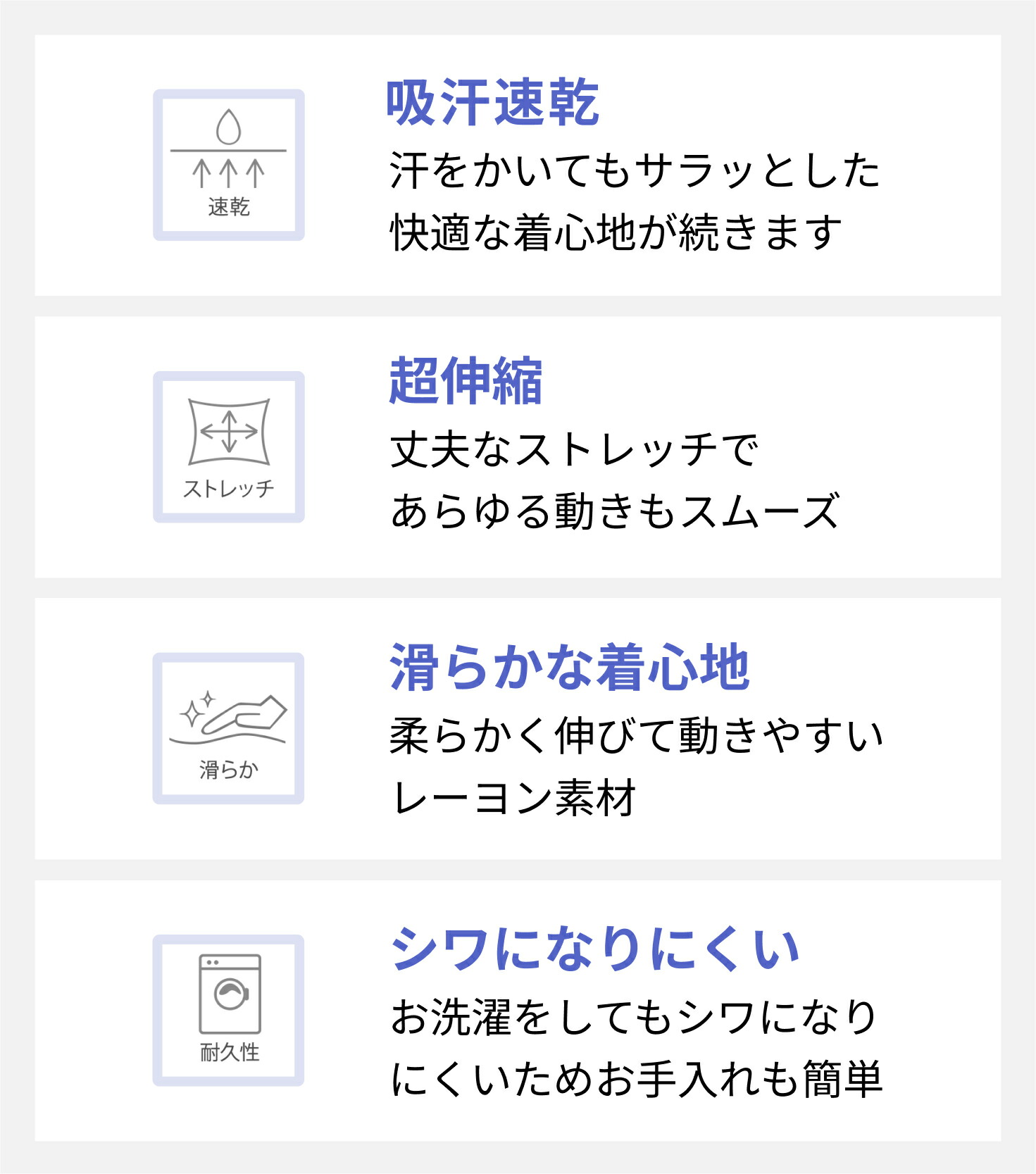 速乾

吸汗速乾
汗をかいてもサラッとした
快適な着心地が続きます

ストレッチ

超伸縮
丈夫なストレッチで
あらゆる動きもスムーズ

滑らか

滑らかな着心地
柔らかく伸びて動きやすい
レーヨン素材

耐久性

シワになりにくい
お洗濯をしてもシワになり
にくいためお手入れも簡単