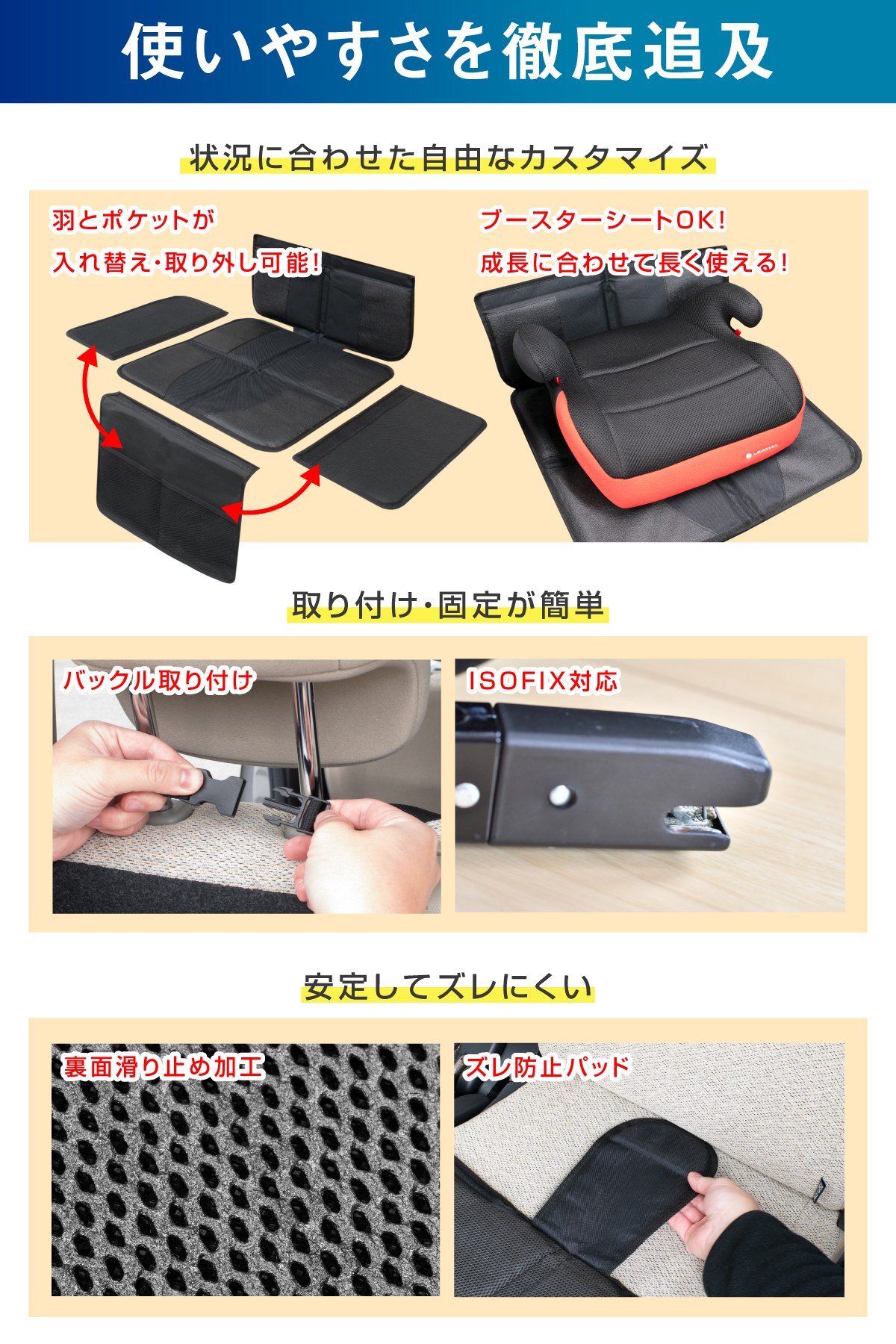 使いやすさを徹底追及

状況に合わせた自由なカスタマイズ

羽とポケットが
入れ替え･取り外し可能!

ブースターシートOK!
成長に合わせて長く使える!

LEAMAN

取り付け･固定が簡単

バックル取り付け

ISOFIX対応

安定してズレにくい

裏面滑り止め加工

ズレ防止パッド