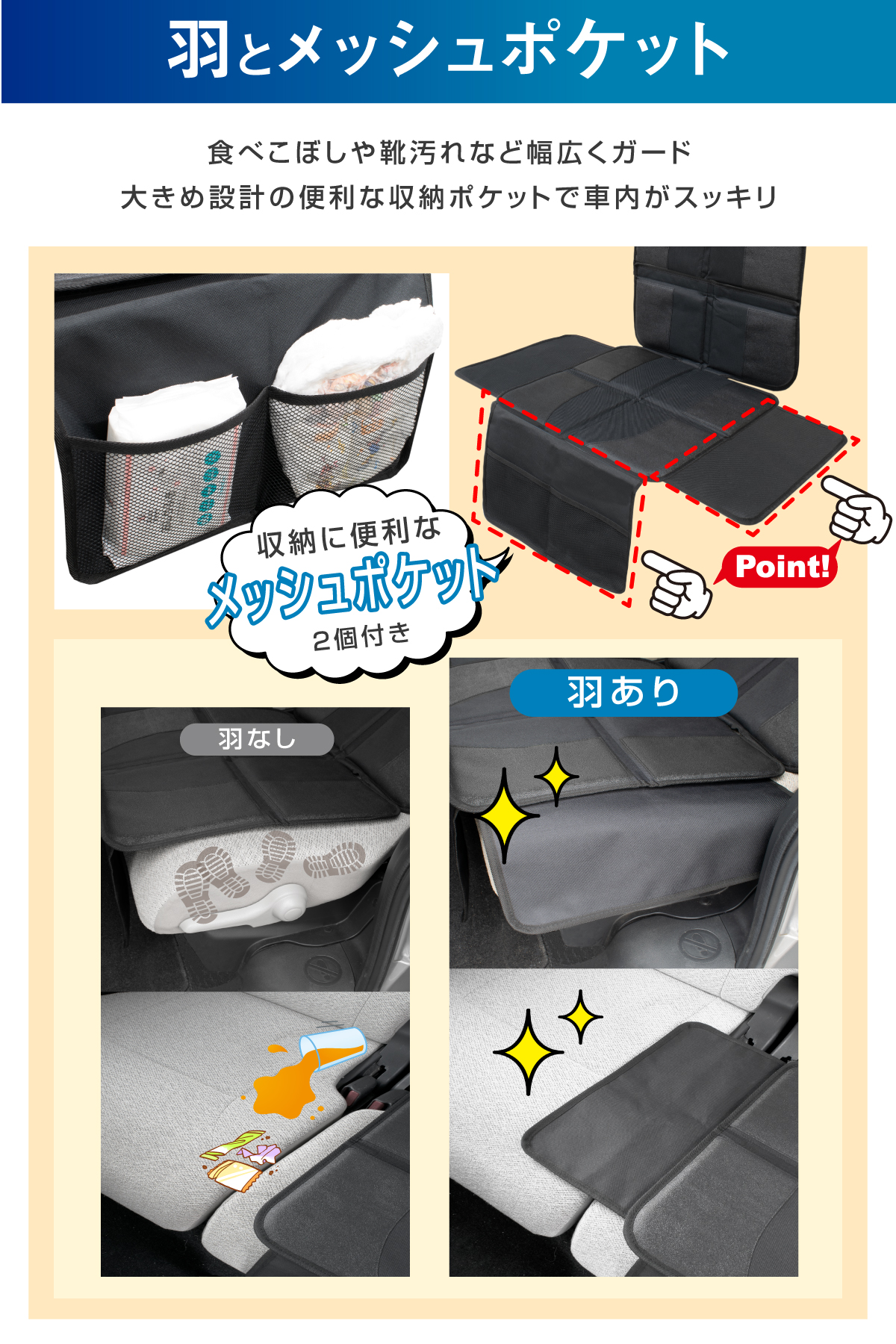 羽とメッシュポケット

食べこぼしや靴汚れなど幅広くガード
大きめ設計の便利な収納ポケットで車内がスッキリ

収納に便利な
メッシュポケット
2個付き

Point!

羽なし

羽あり