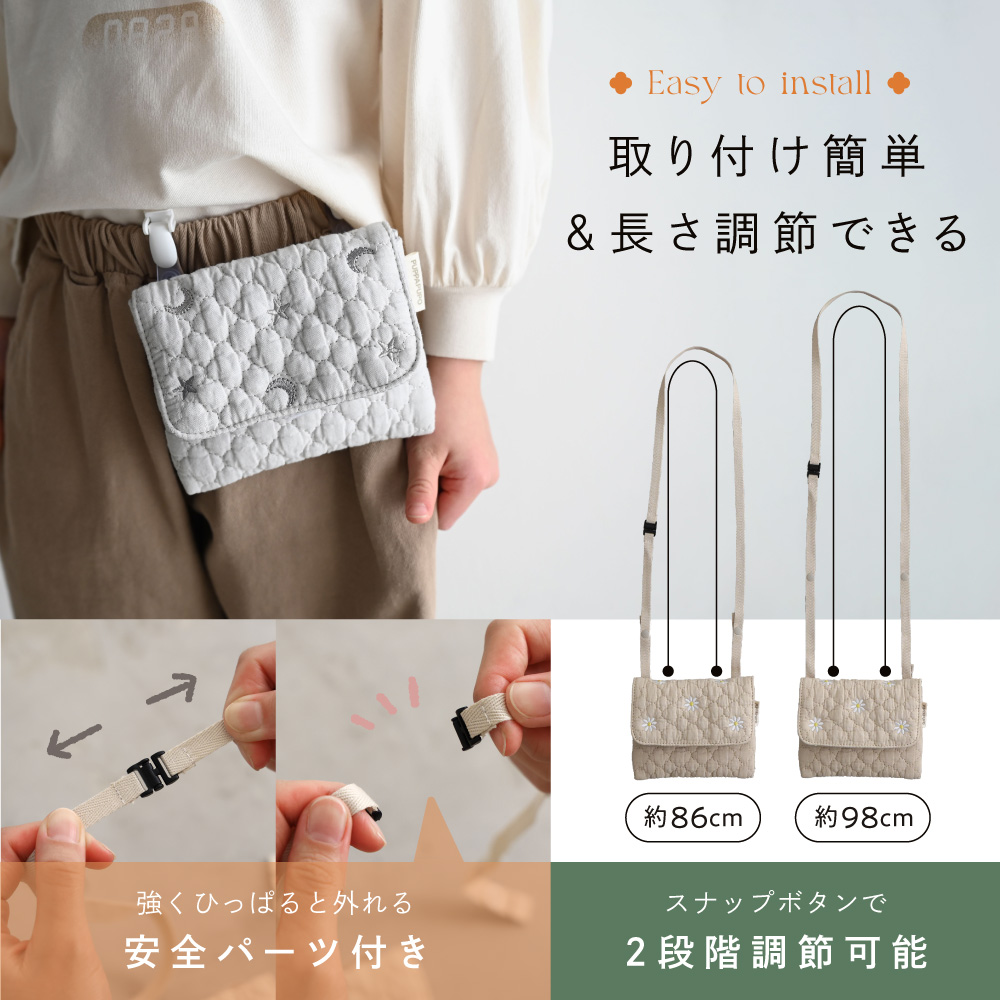 Easy to install

取り付け簡単
&長さ調節できる

約86cm

約98cm

強くひっぱると外れる
安全パーツ付き

スナップボタンで
2段階調節可能