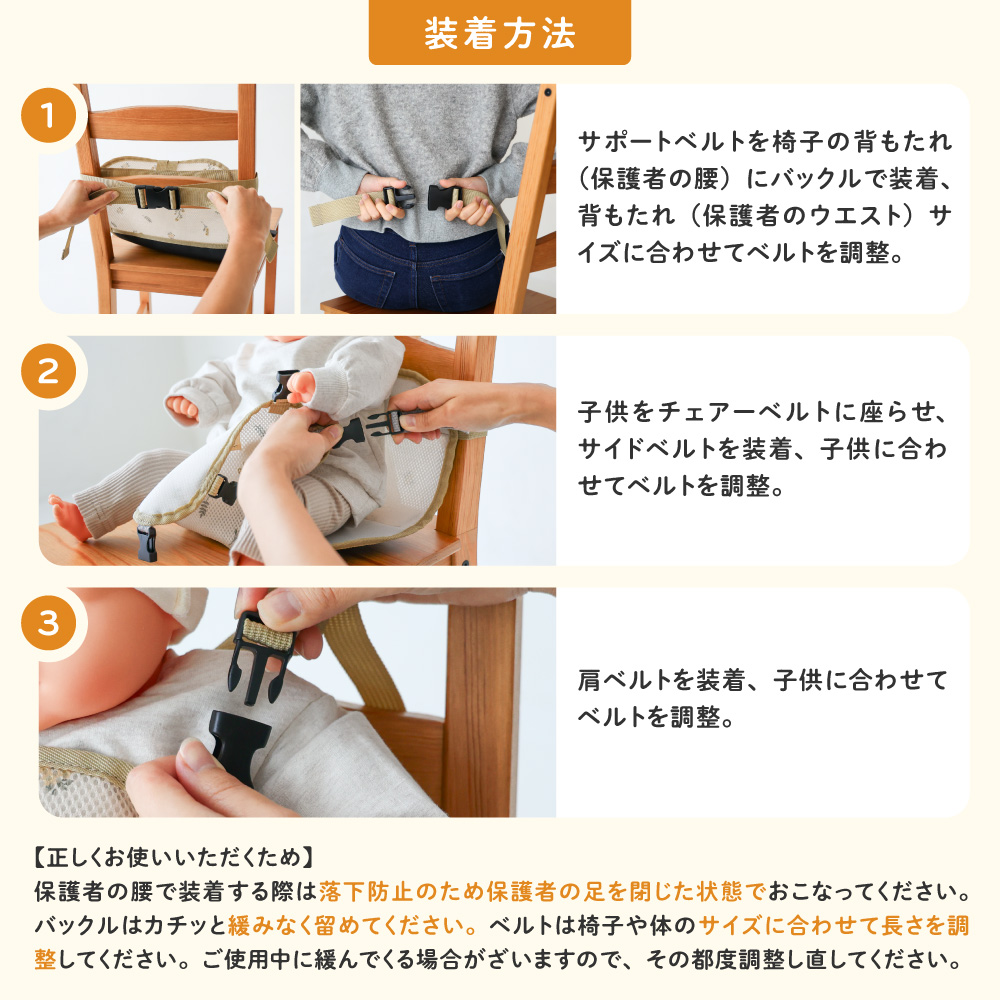 装着方法

1

サポートベルトを椅子の背もたれ（保護者の腰）にバックルで装着、背もたれ（保護者のウエスト）サイズに合わせてベルトを調整。

2

子供をチェアーベルトに座らせ、サイドベルトを装着、子供に合わせてベルトを調整。

3

肩ベルトを装着、子供に合わせてベルトを調整。

【正しくお使いいただくため】
保護者の腰で装着する際は落下防止のため保護者の足を閉じた状態でおこなってください。バックルはカチッと緩みなく留めてください。ベルトは椅子や体のサイズに合わせて長さを調整してください。ご使用中に緩んでくる場合がざいますので、その都度調整し直してください。