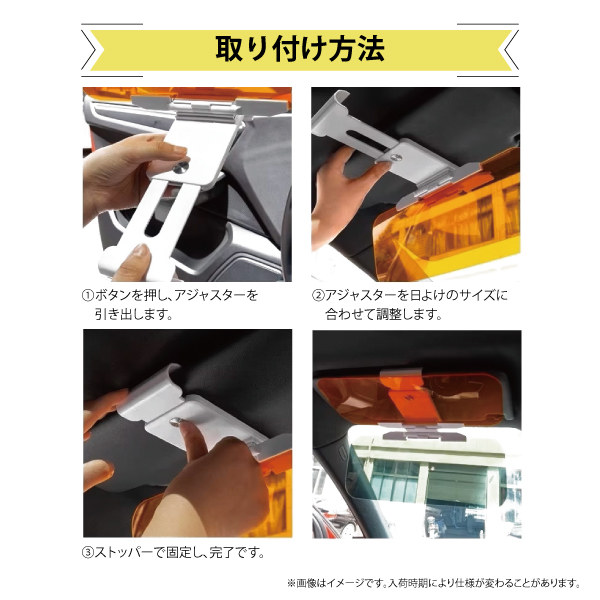 取り付け方法

①ボタンを押し、アジャスターを引き出します。

②アジャスターを日よけのサイズに合わせて調整します。

③ストッパーで固定し、完了です。

※画像はイメージです。入荷時期により仕様が変わることがあります。