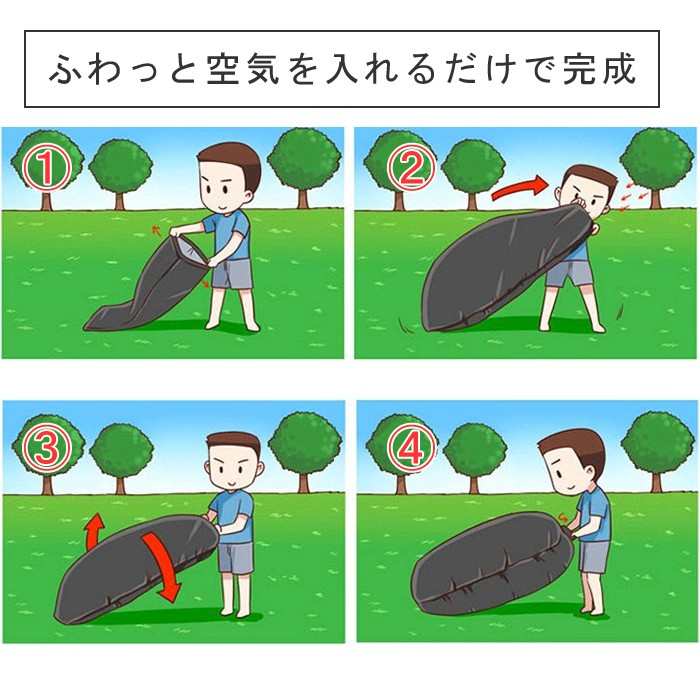 ふわっと空気を入れるだけで完成

①

②

③

④