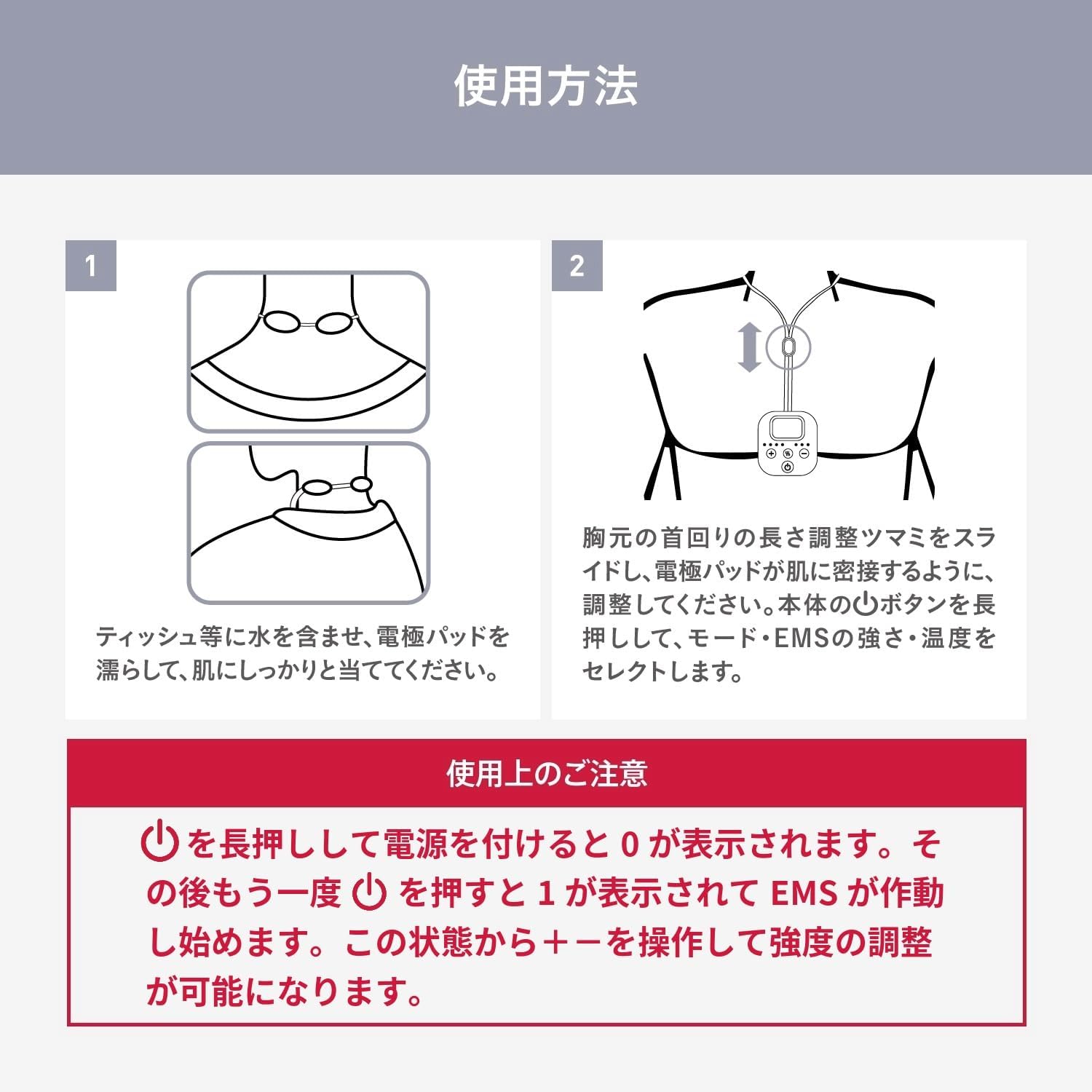 使用方法

1

ティッシュ等に水を含ませ、電極パッドを濡らして、肌にしっかりと当ててください。

2

胸元の首回りの長さ調整ツマミをスライドし、電極パッドが肌に密接するように、調整してください。本体の⏻ボタンを長押しして、モード・EMSの強さ・温度をセレクトします。

使用上のご注意

⏻を長押しして電源を付けると 0 が表示されます。その後もう一度 ⏻ を押すと 1 が表示されて EMS が作動し始めます。この状態から＋－を操作して強度の調整が可能になります。