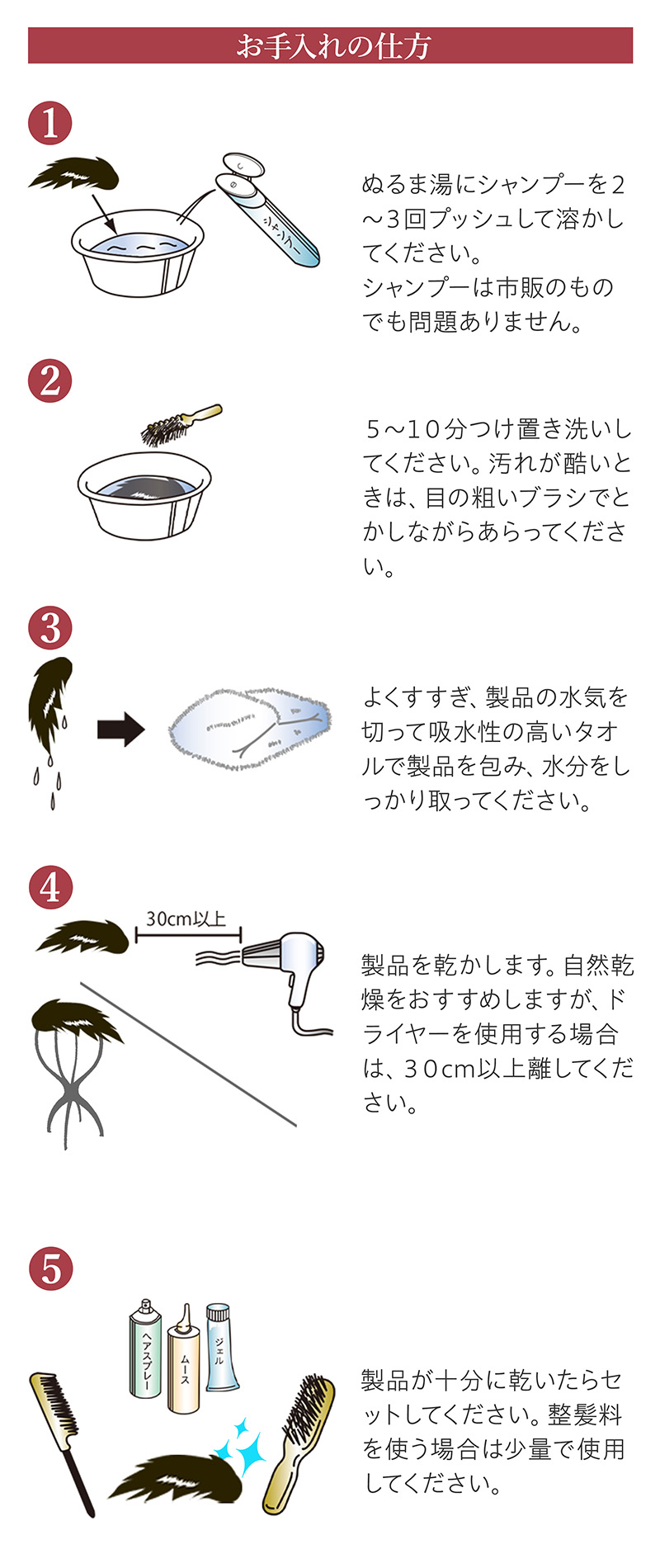 お手入れの仕方

1

シャンプー

ぬるま湯にシャンプーを２～３回プッシュして溶かしてください。
シャンプーは市販のものでも問題ありません。

2

５～１０分つけ置き洗いしてください。汚れが酷いときは、目の粗いブラシでとかしながらあらってください。

3

よくすすぎ、製品の水気を切って吸水性の高いタオルで製品を包み、水分をしっかり取ってください。

4

30cm以上

製品を乾かします。自然乾燥をおすすめしますが、ドライヤーを使用する場合は、３０cm以上離してください。

5

ヘアスプレー

ムース

ジェル

製品が十分に乾いたらセットしてください。整髪料を使う場合は少量で使用してください。