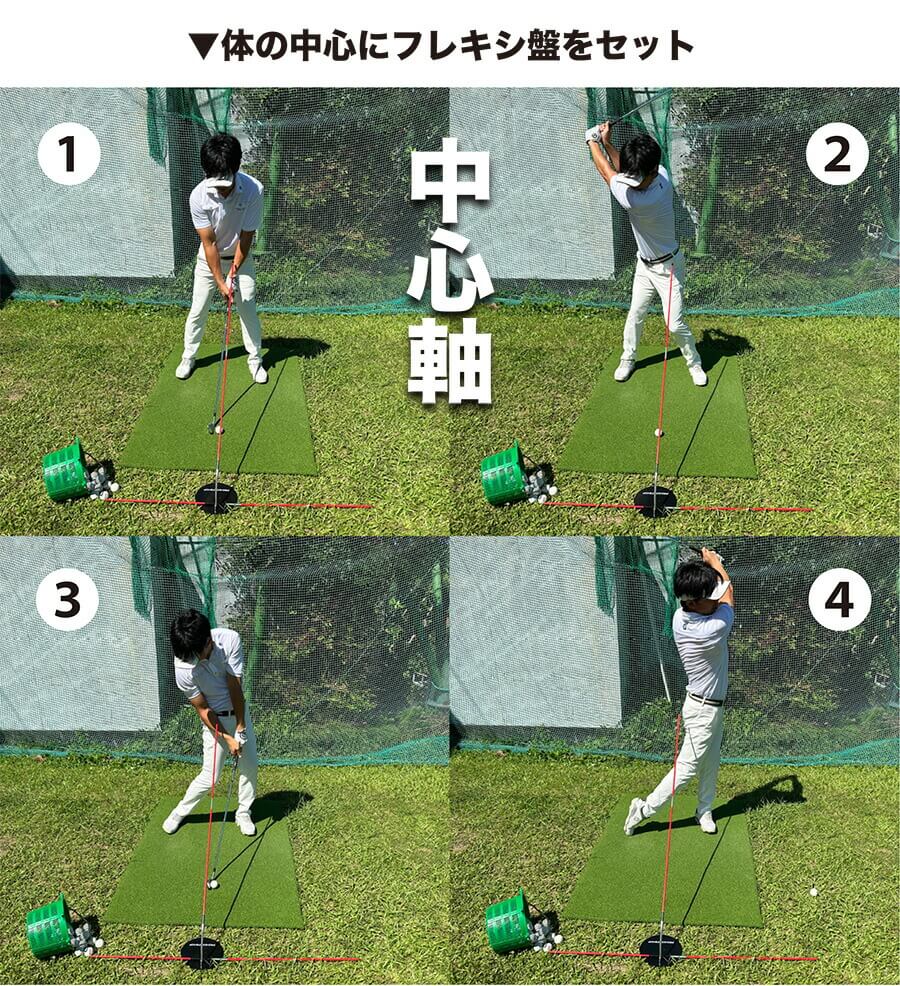 ▼体の中心にフレキシ盤をセット

1

中心軸

2

3

4