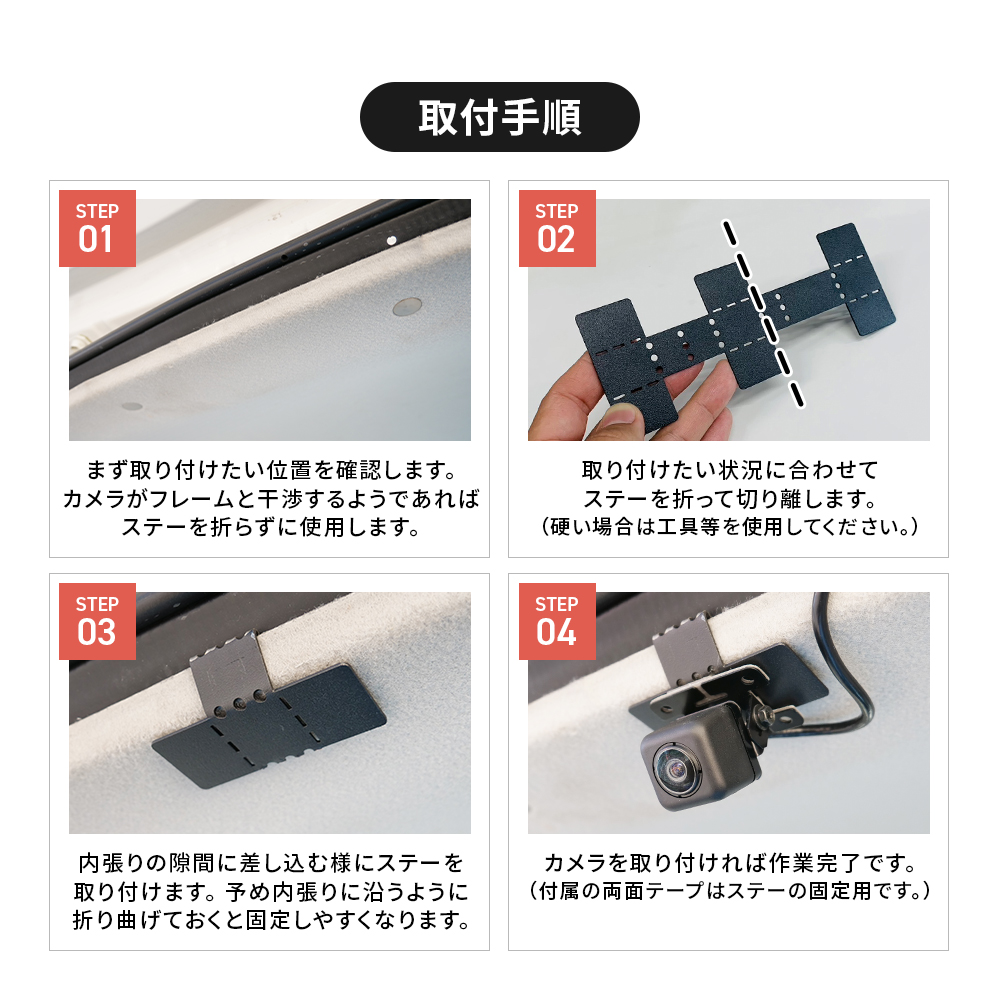 取付手順

STEP 01

まず取り付けたい位置を確認します。カメラがフレームと干渉するようであればステーを折らずに使用します。

STEP 02

取り付けたい状況に合わせてステーを折って切り離します。（硬い場合は工具等を使用してください。）

STEP 03

内張りの隙間に差し込む様にステーを取り付けます。予め内張りに沿うように折り曲げておくと固定しやすくなります。

STEP 04

カメラを取り付ければ作業完了です。（付属の両面テープはステーの固定用です。）