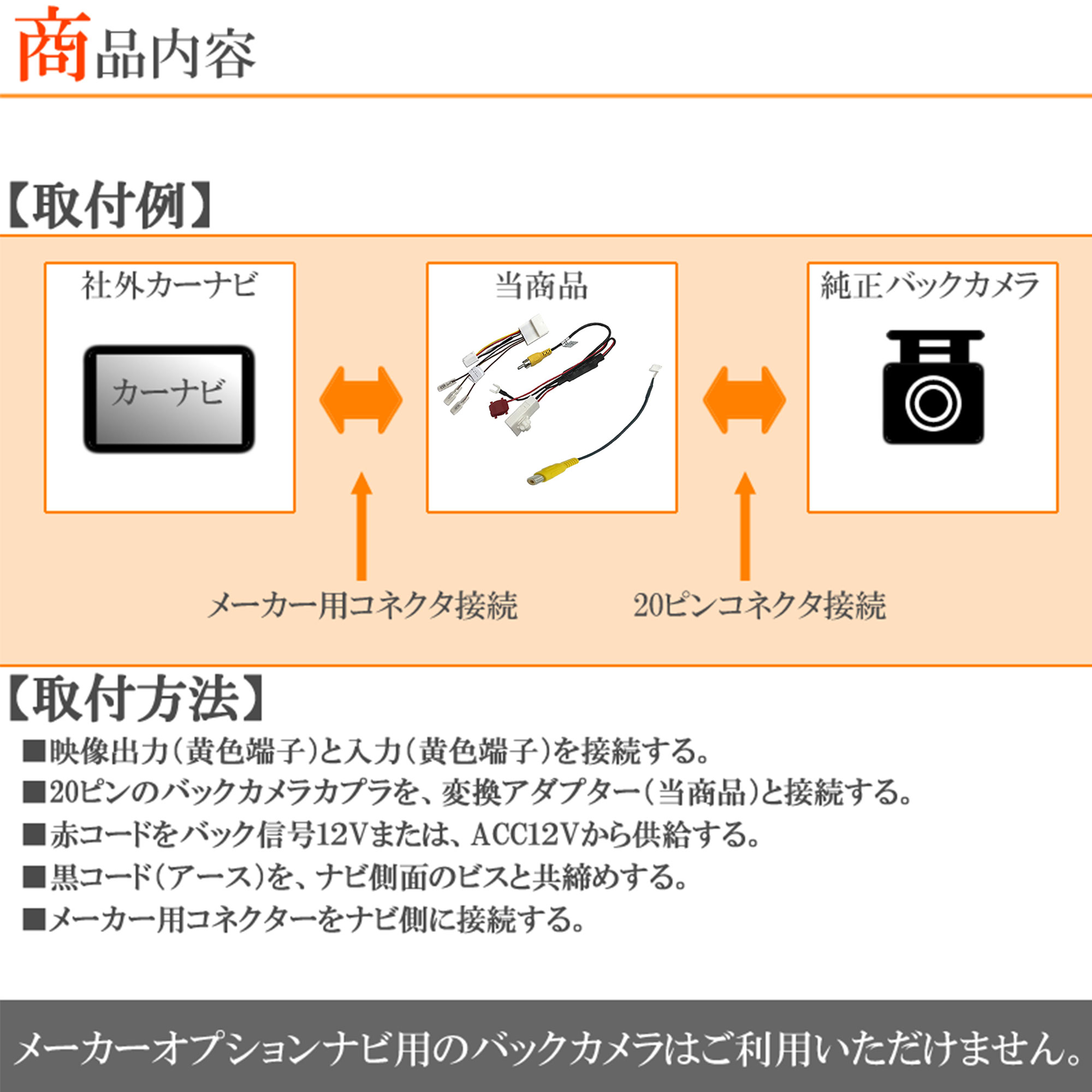 商品内容

【取付例】

社外カーナビ

カーナビ

当商品

純正バックカメラ

メーカー用コネクタ接続

20ピンコネクタ接続

【取付方法】

■映像出力（黄色端子）と入力（黄色端子）を接続する。
■20ピンのバックカメラカプラを、変換アダプター（当商品）と接続する。
■赤コードをバック信号12Vまたは、ACC12Vから供給する。
■黒コード（アース）を、ナビ側面のビスと共締めする。
■メーカー用コネクターをナビ側に接続する。

メーカーオプションナビ用のバックカメラはご利用いただけません。