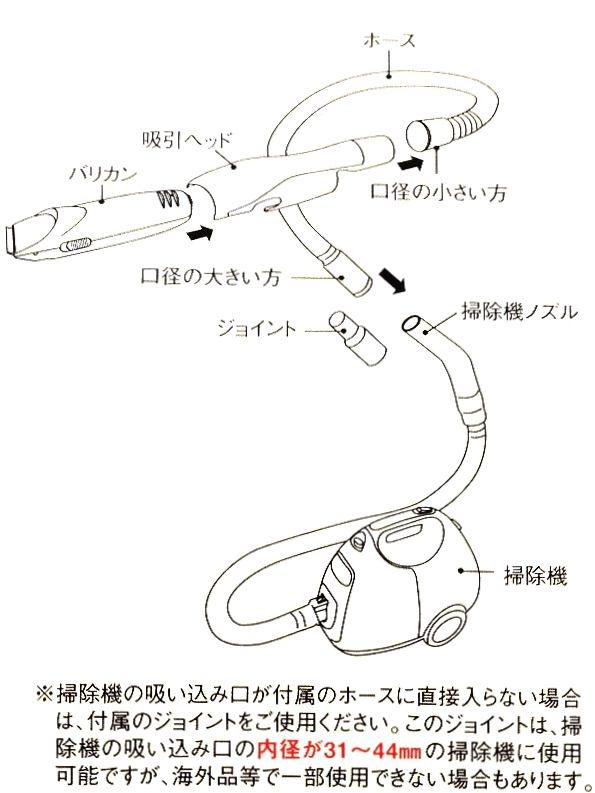 ホース

吸引ヘッド

バリカン

口径の小さい方

口径の大きい方

ジョイント

掃除機ノズル

掃除機

※掃除機の吸い込み口が付属のホースに直接入らない場合は、付属のジョイントをご使用ください。このジョイントは、掃除機の吸い込み口の内径が31～44㎜の掃除機に使用可能ですが、海外品等で一部使用できない場合もあります。