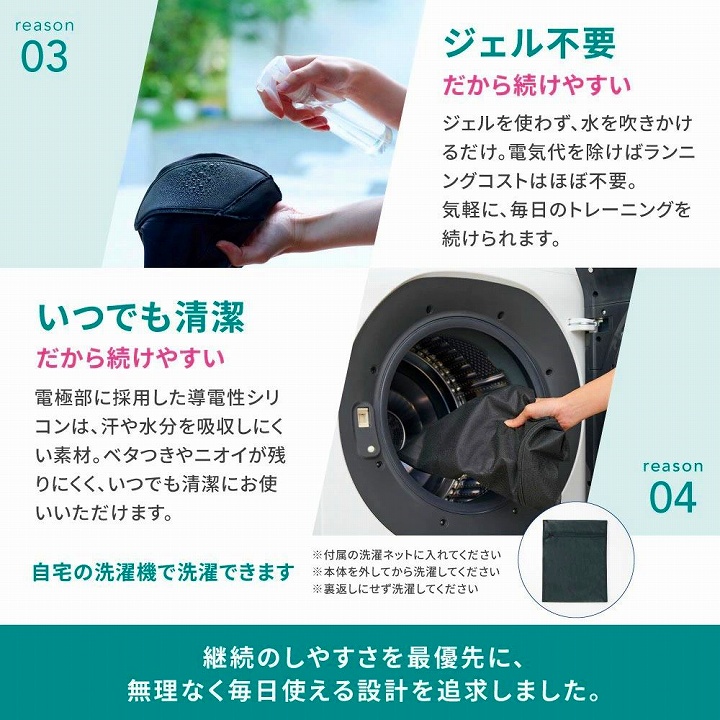 reason
03

ジェル不要
だから続けやすい

ジェルを使わず、水を吹きかけるだけ。電気代を除けばランニングコストはほぼ不要。
気軽に、毎日のトレーニングを続けられます。

いつでも清潔
だから続けやすい

電極部に採用した導電性シリコンは、汗や水分を吸収しにくい素材。ベタつきやニオイが残りにくく、いつでも清潔にお使いいただけます。

reason
04

自宅の洗濯機で洗濯できます

※付属の洗濯ネットに入れてください
※本体を外してから洗濯してください
※裏返しにせず洗濯してください

継続のしやすさを最優先に、
無理なく毎日使える設計を追求しました。