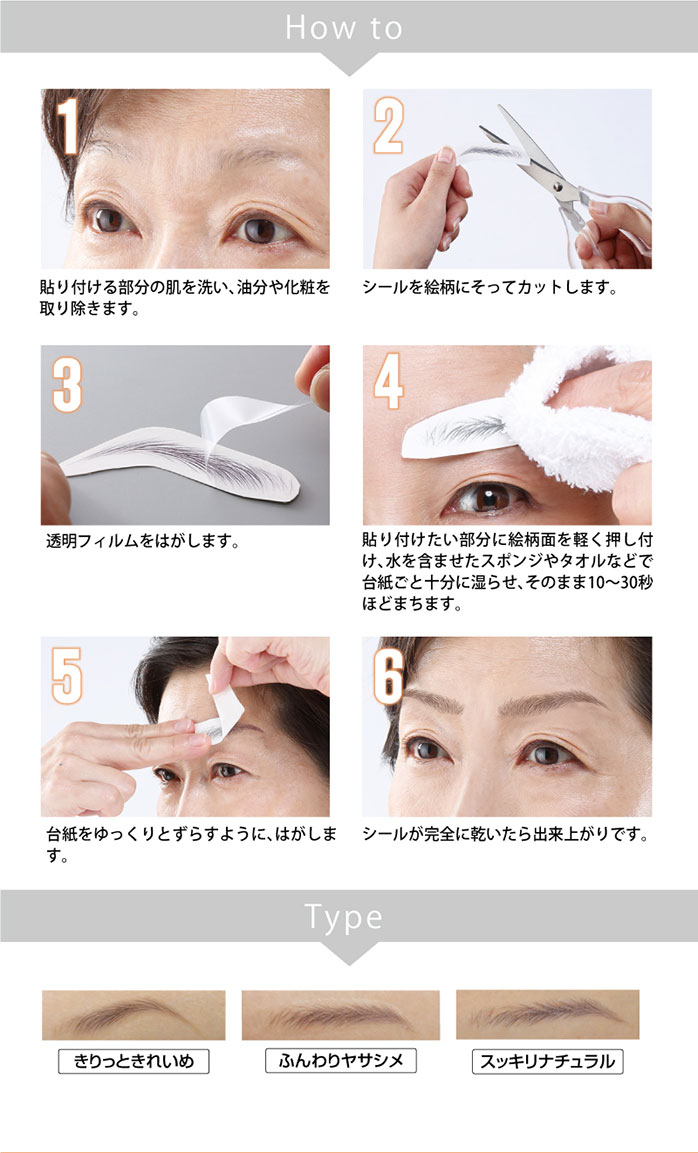 How to

1

貼り付ける部分の肌を洗い、油分や化粧を取り除きます。

2

シールを絵柄にそってカットします。

3

透明フィルムをはがします。

4

貼り付けたい部分に絵柄面を軽く押し付け、水を含ませたスポンジやタオルなどで台紙ごと十分に湿らせ、そのまま10〜30秒ほどまちます。

5

台紙をゆっくりとずらすように、はがします。

6

シールが完全に乾いたら出来上がりです。

Type

きりっときれいめ

ふんわりヤサシメ

スッキリナチュラル