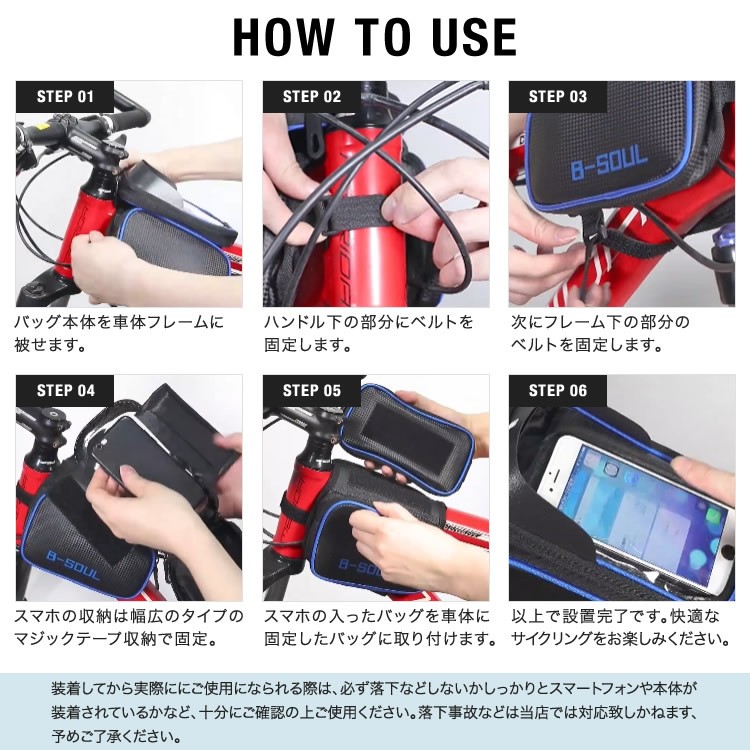 HOW TO USE

STEP 01

バッグ本体を車体フレームに被せます。

STEP 02

ハンドル下の部分にベルトを固定します。

STEP 03

B-SOUL

次にフレーム下の部分のベルトを固定します。

STEP 04

B-SOUL

スマホの収納は幅広のタイプのマジックテープ収納で固定。

STEP 05

B-SOUL

スマホの入ったバッグを車体に固定したバッグに取り付けます。

STEP 06

以上で設置完了です。快適なサイクリングをお楽しみください。

装着してから実際ににご使用になられる際は、必ず落下などしないかしっかりとスマートフォンや本体が装着されているかなど、十分にご確認の上ご使用ください。落下事故などは当店では対応致しかねます、予めご了承ください。