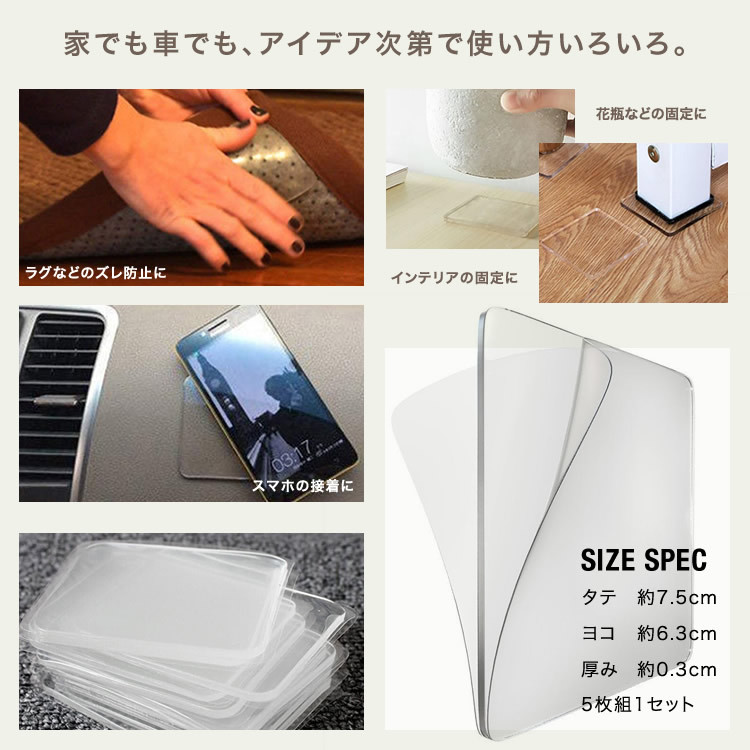 家でも車でも、アイデア次第で使い方いろいろ。

ラグなどのズレ防止に

花瓶などの固定に

インテリアの固定に

03:17

スマホの接着に

SIZE SPEC
タテ　約7.5cm
ヨコ　約6.3cm
厚み　約0.3cm
5枚組1セット