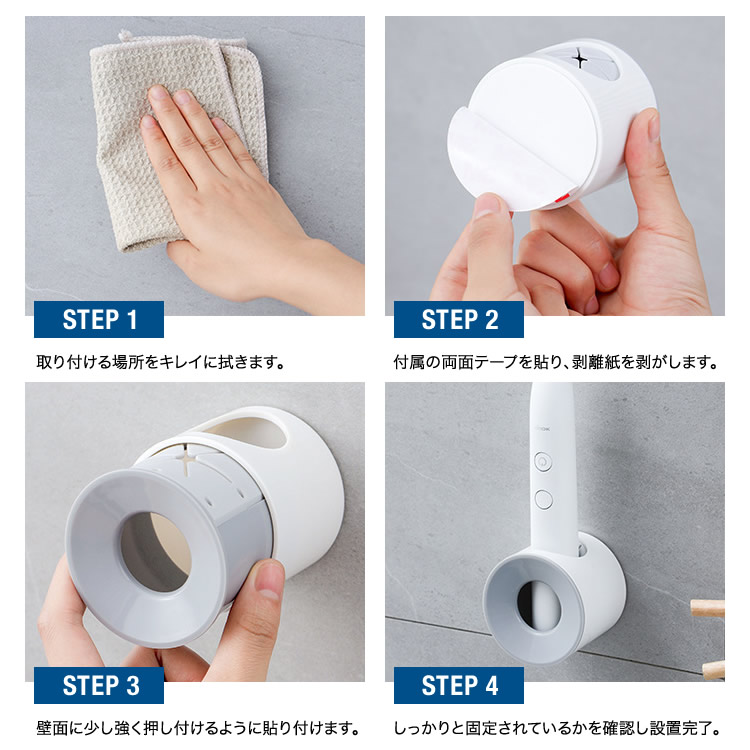 STEP 1

取り付ける場所をキレイに拭きます。

STEP 2

付属の両面テープを貼り、剥離紙を剥がします。

STEP 3

壁面に少し強く押し付けるように貼り付けます。

STEP 4

しっかりと固定されているかを確認し設置完了。