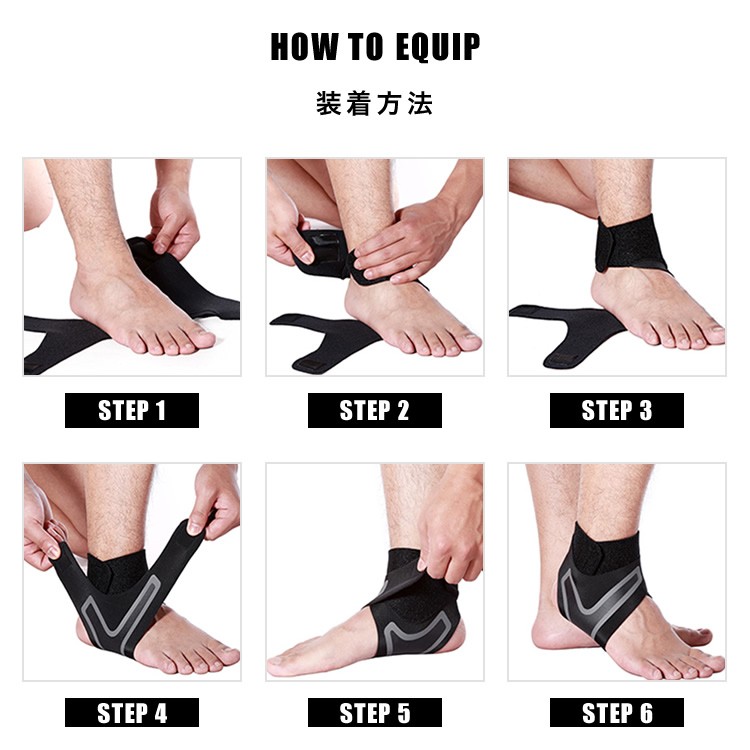 HOW TO EQUIP

装着方法

STEP 1

STEP 2

STEP 3

STEP 4

STEP 5

STEP 6