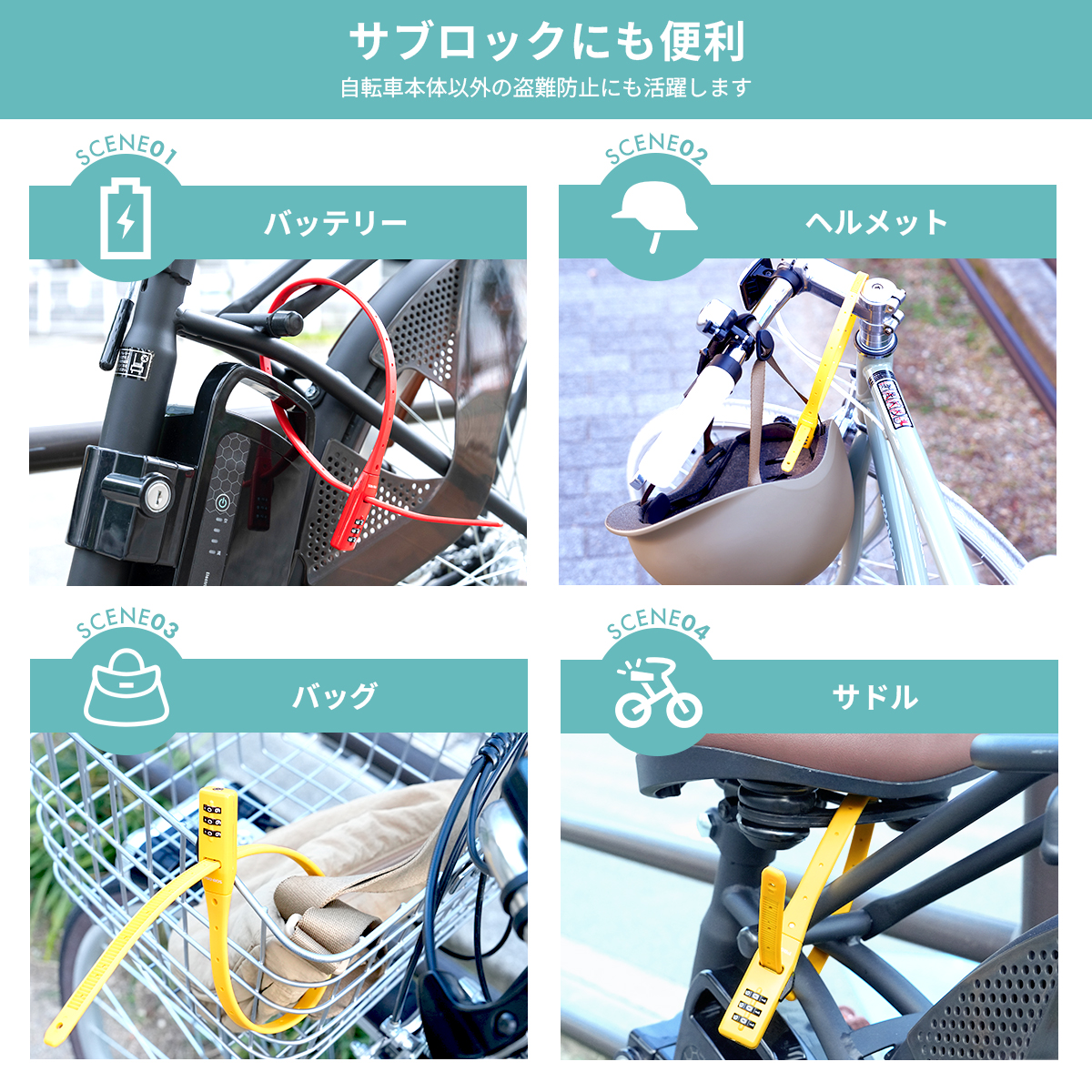 サブロックにも便利

自転車本体以外の盗難防止にも活躍します

SCENE01

バッテリー

SCENE02

ヘルメット

SCENE03

バッグ

SCENE04

サドル