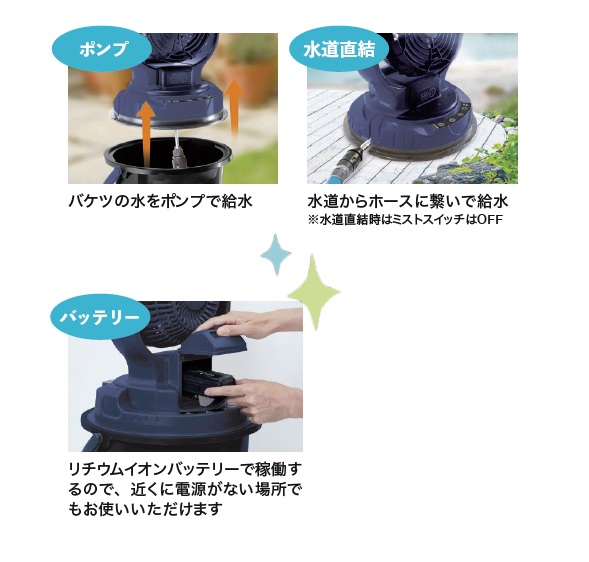 ポンプ

バケツの水をポンプで給水

水道直結

水道からホースに繋いで給水
※水道直結時はミストスイッチはOFF

バッテリー

リチウムイオンバッテリーで稼働するので、近くに電源がない場所でもお使いいただけます