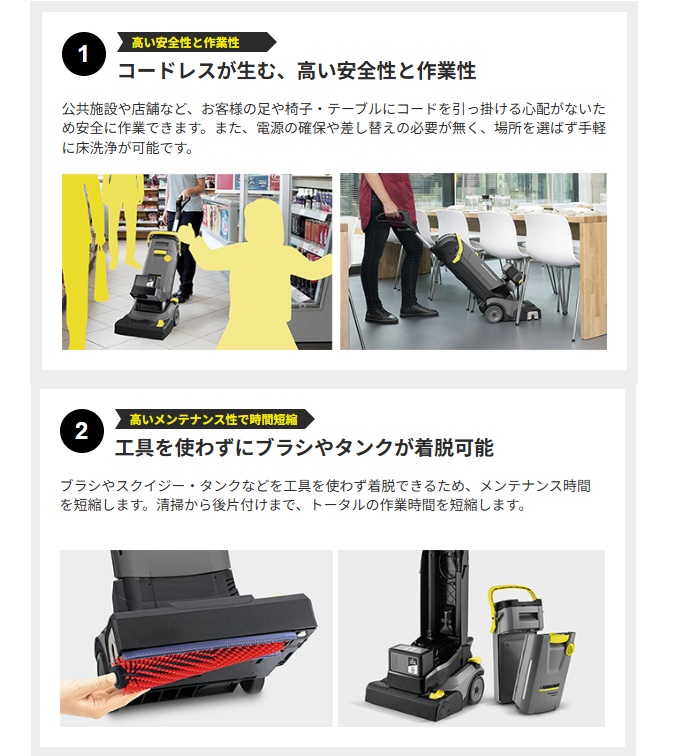 1
高い安全性と作業性
コードレスが生む、高い安全性と作業性

公共施設や店舗など、お客様の足や椅子・テーブルにコードを引っ掛ける心配がないため安全に作業できます。また、電源の確保や差し替えの必要が無く、場所を選ばず手軽に床洗浄が可能です。

2
高いメンテナンス性で時間短縮
工具を使わずにブラシやタンクが着脱可能

ブラシやスクイジー・タンクなどを工具を使わず着脱できるため、メンテナンス時間を短縮します。清掃から後片付けまで、トータルの作業時間を短縮します。