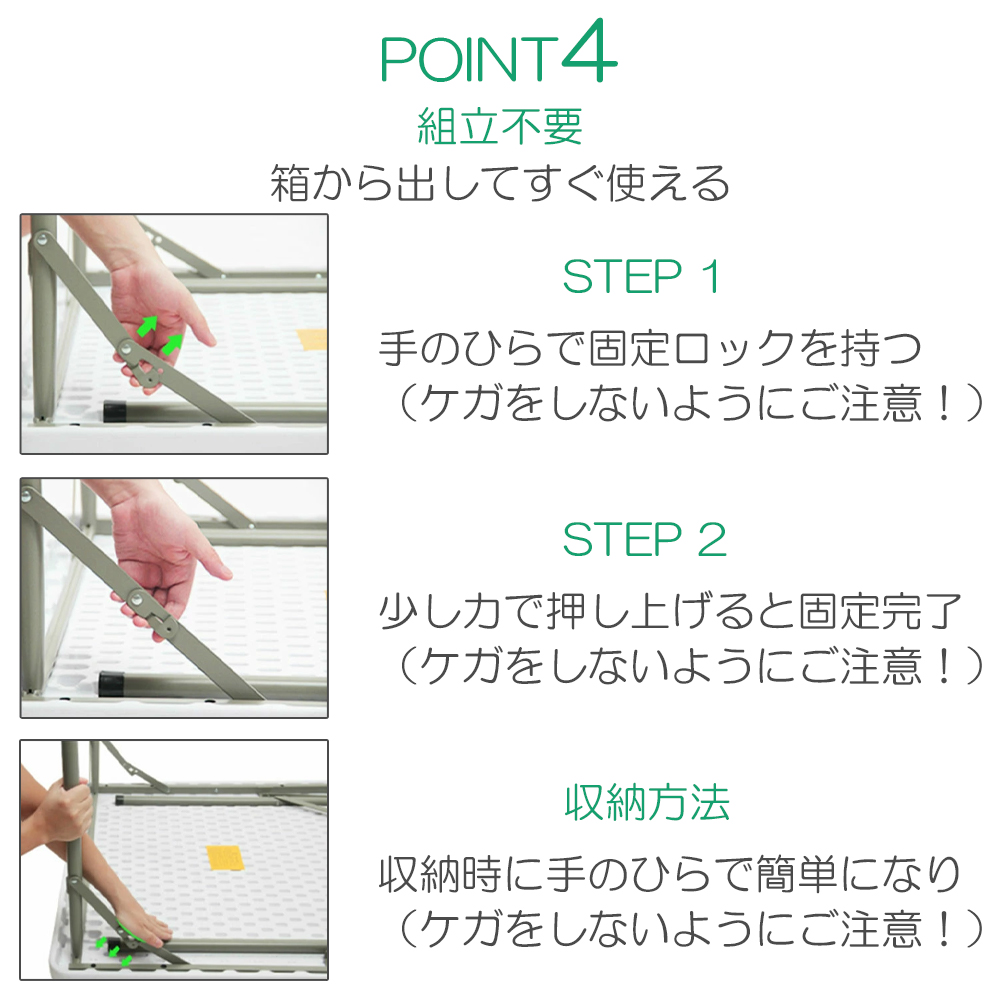 POINT4
組立不要
箱から出してすぐ使える

STEP 1
手のひらで固定ロックを持つ
（ケガをしないようにご注意！）

STEP 2
少し力で押し上げると固定完了
（ケガをしないようにご注意！）

収納方法
収納時に手のひらで簡単になり
（ケガをしないようにご注意！）