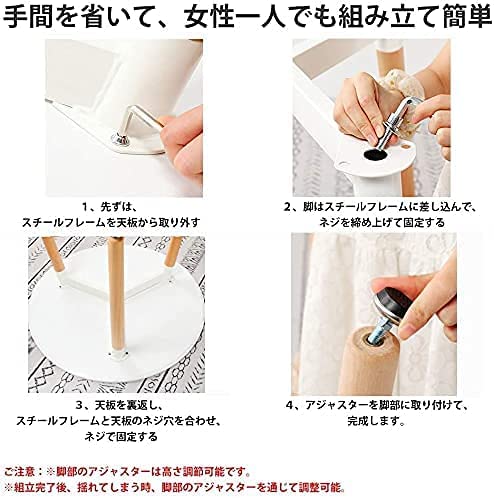 手間を省いて、女性一人でも組み立て簡単

1、先ずは、
スチールフレームを天板から取り外す

2、脚はスチールフレームに差し込んで、
ネジを締め上げて固定する

3、天板を裏返し、
スチールフレームと天板のネジ穴を合わせ、
ネジで固定する

4、アジャスターを脚部に取り付けて、
完成します。

ご注意：※脚部のアジャスターは高さ調節可能です。
※組立完了後、揺れてしまう時、脚部のアジャスターを通じて調整可能。