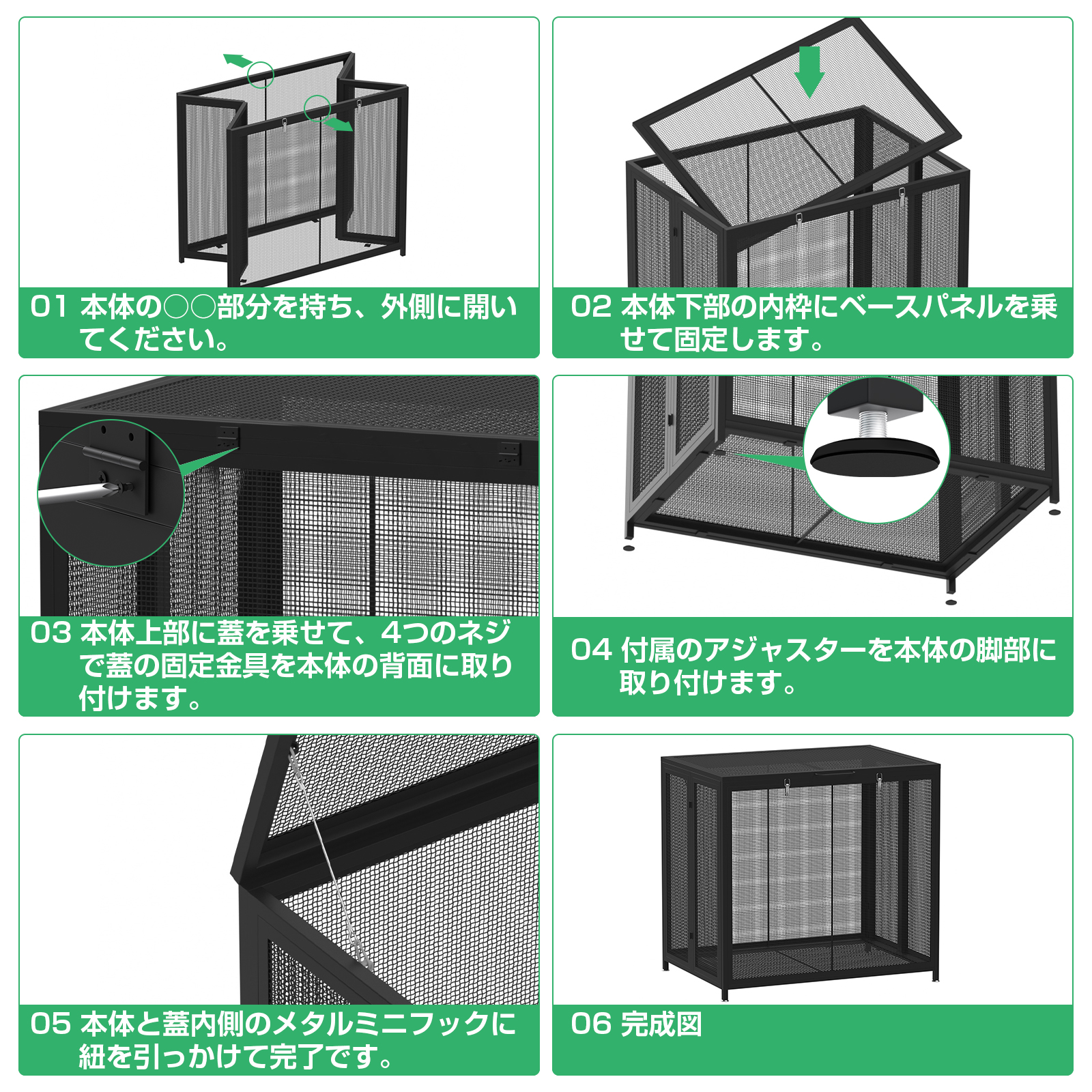 01 本体の○○部分を持ち、外側に開いてください。

02 本体下部の内枠にベースパネルを乗せて固定します。

03 本体上部に蓋を乗せて、4つのネジで蓋の固定金具を本体の背面に取り付けます。

04 付属のアジャスターを本体の脚部に取り付けます。

05 本体と蓋内側のメタルミニフックに紐を引っかけて完了です。

06 完成図