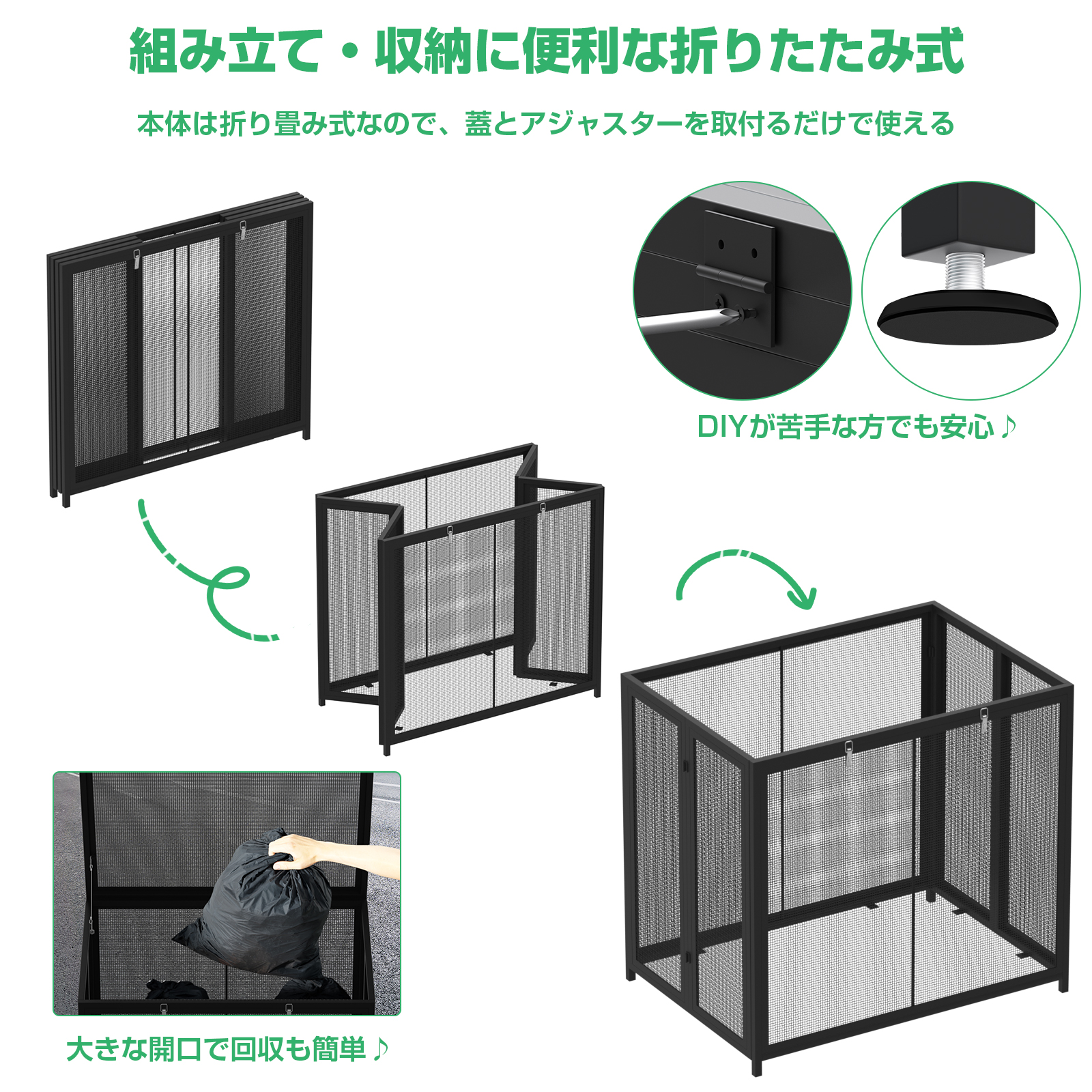 組み立て・収納に便利な折りたたみ式

本体は折り畳み式なので、蓋とアジャスターを取付るだけで使える

DIYが苦手な方でも安心♪

大きな開口で回収も簡単♪