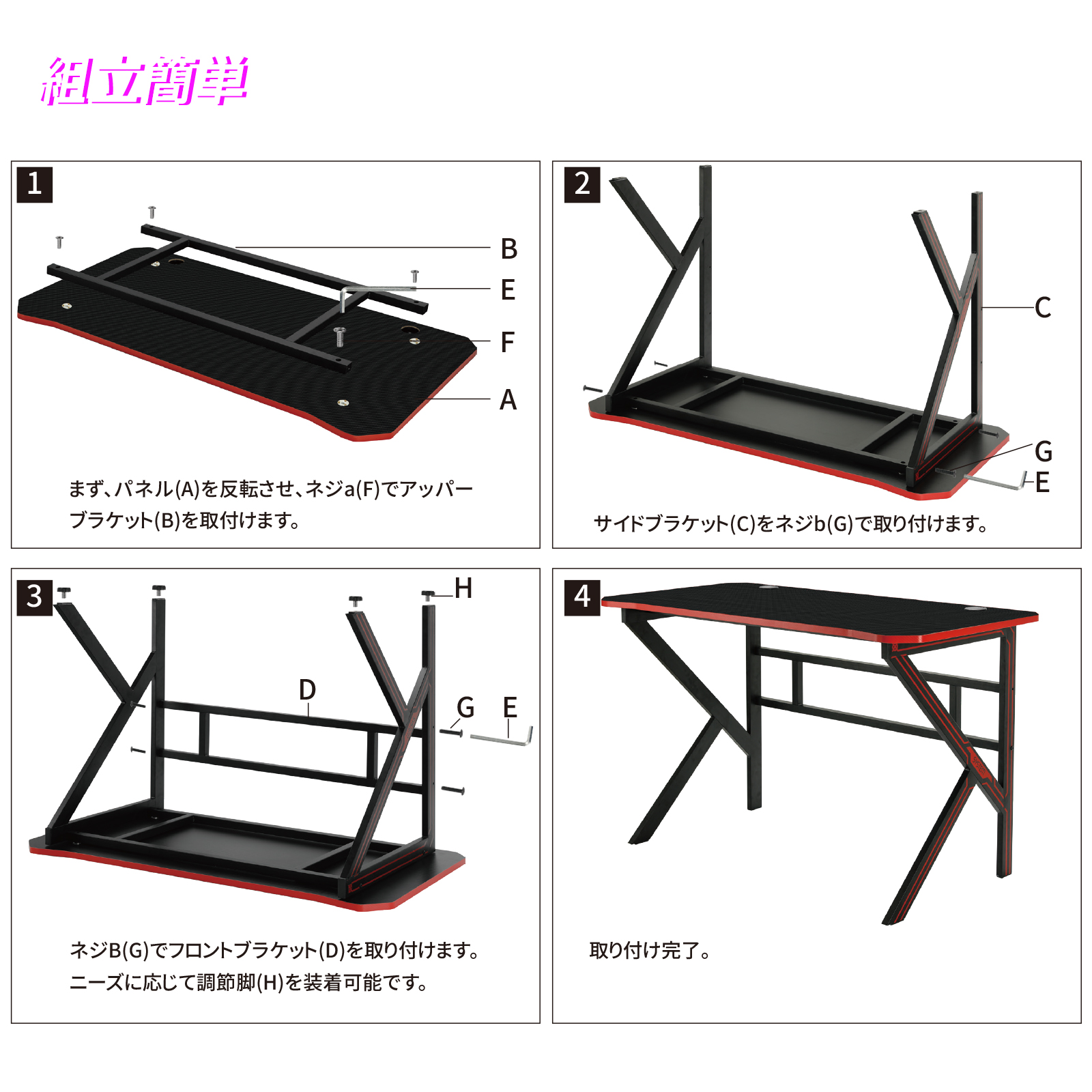 組立簡単

1

B
E
F
A

まず、パネル(A)を反転させ、ネジa(F)でアッパーブラケット(B)を取付けます。

2

C
G
E

サイドブラケット(C)をネジb(G)で取り付けます。

3

H
D
G
E

ネジB(G)でフロントブラケット(D)を取り付けます。
ニーズに応じて調節脚(H)を装着可能です。

4

取り付け完了。