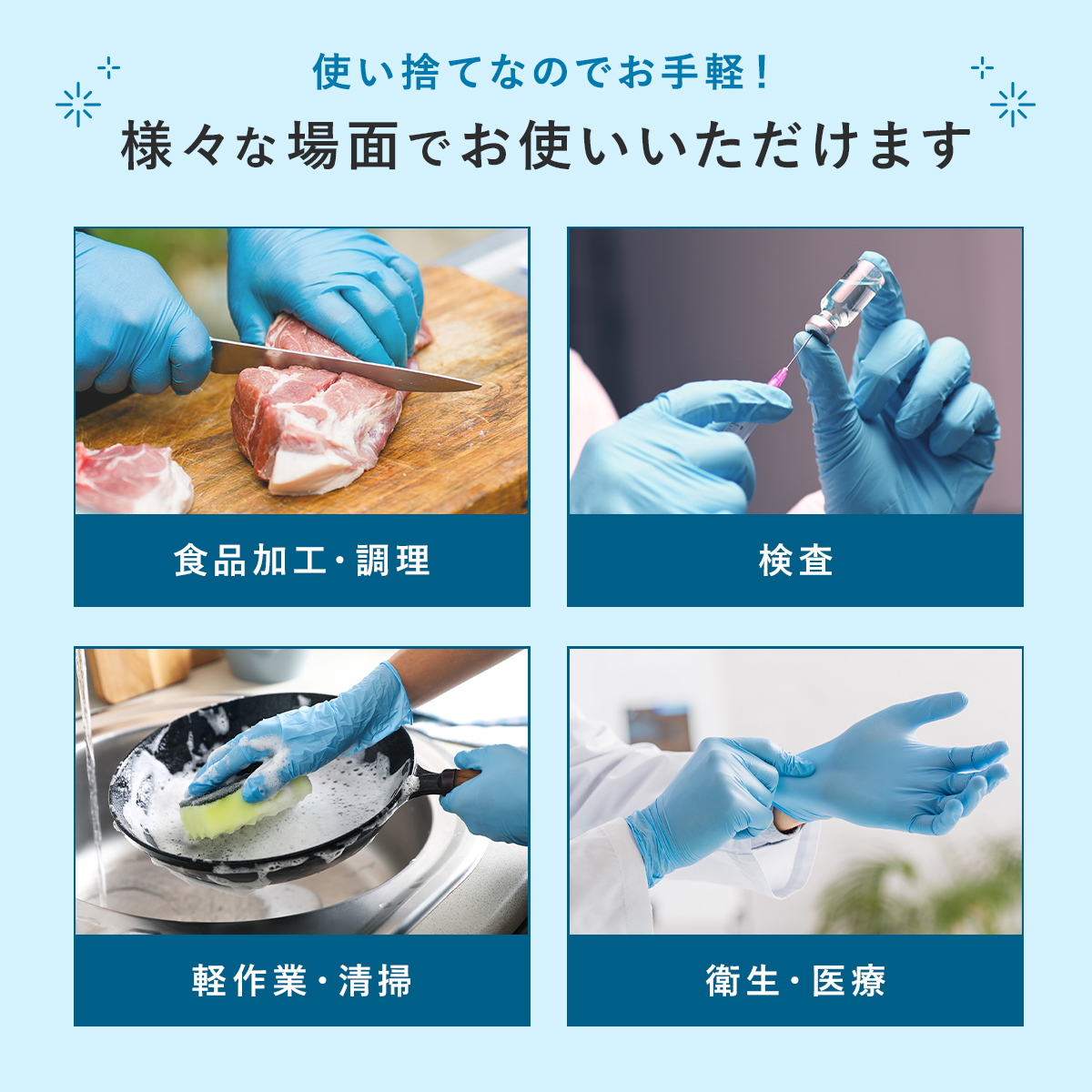 使い捨てなのでお手軽！
様々な場面でお使いいただけます

食品加工・調理

検査

軽作業・清掃

衛生・医療