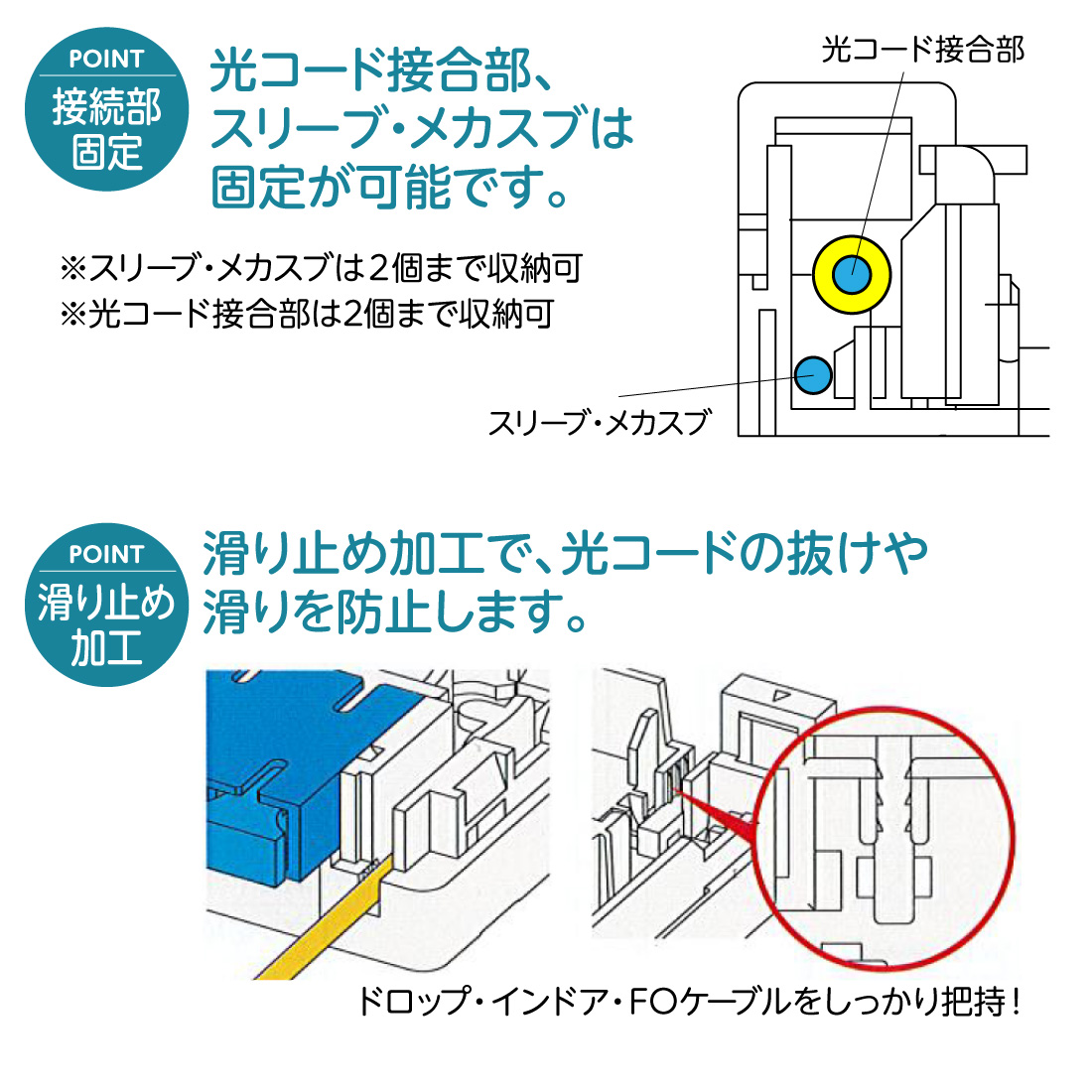 POINT
接続部固定

光コード接合部、スリーブ・メカスブは固定が可能です。

※スリーブ・メカスブは2個まで収納可
※光コード接合部は2個まで収納可

光コード接合部

スリーブ・メカスブ

POINT
滑り止め加工

滑り止め加工で、光コードの抜けや滑りを防止します。

ドロップ・インドア・FOケーブルをしっかり把持！