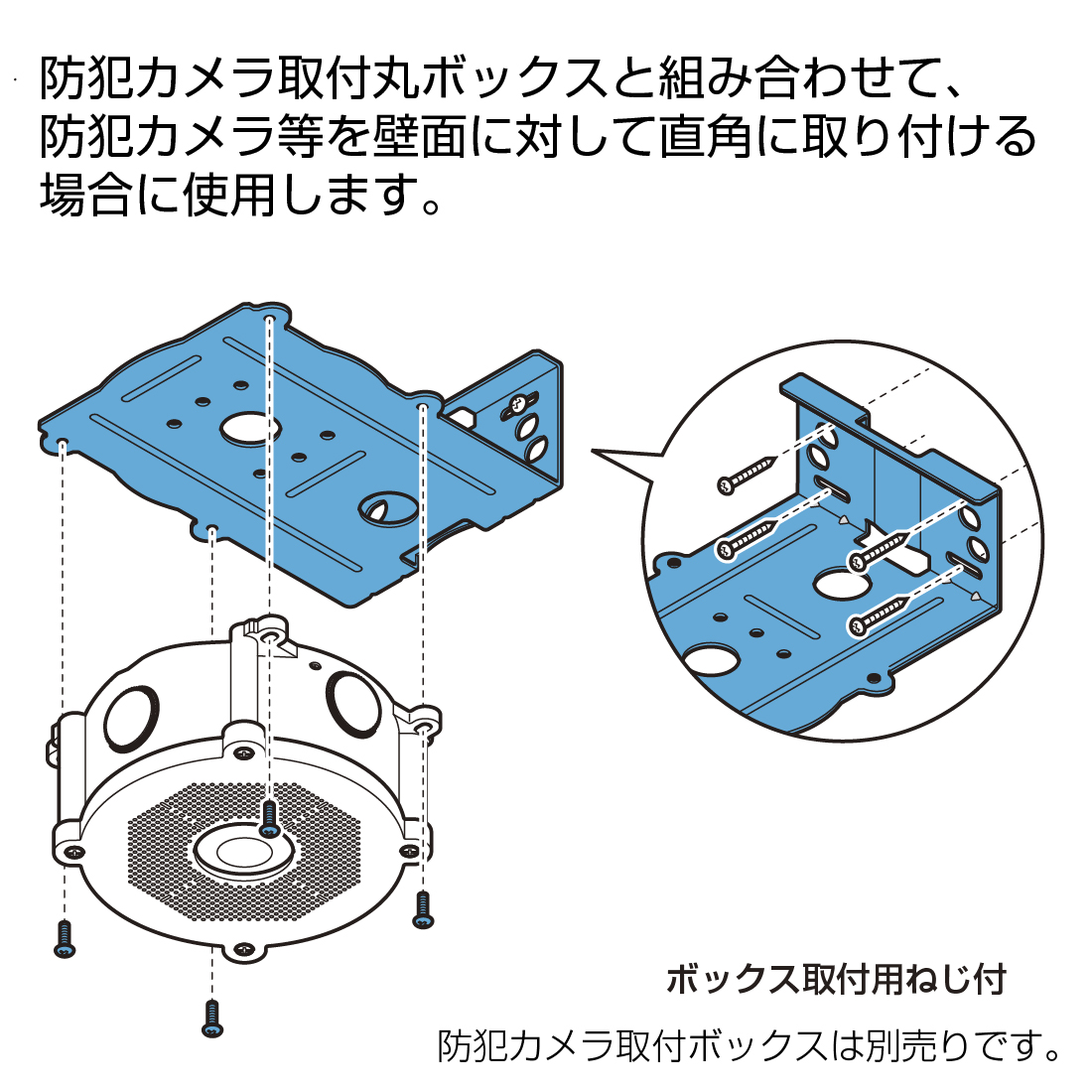 防犯カメラ取付丸ボックスと組み合わせて、防犯カメラ等を壁面に対して直角に取り付ける場合に使用します。

ボックス取付用ねじ付

防犯カメラ取付ボックスは別売りです。