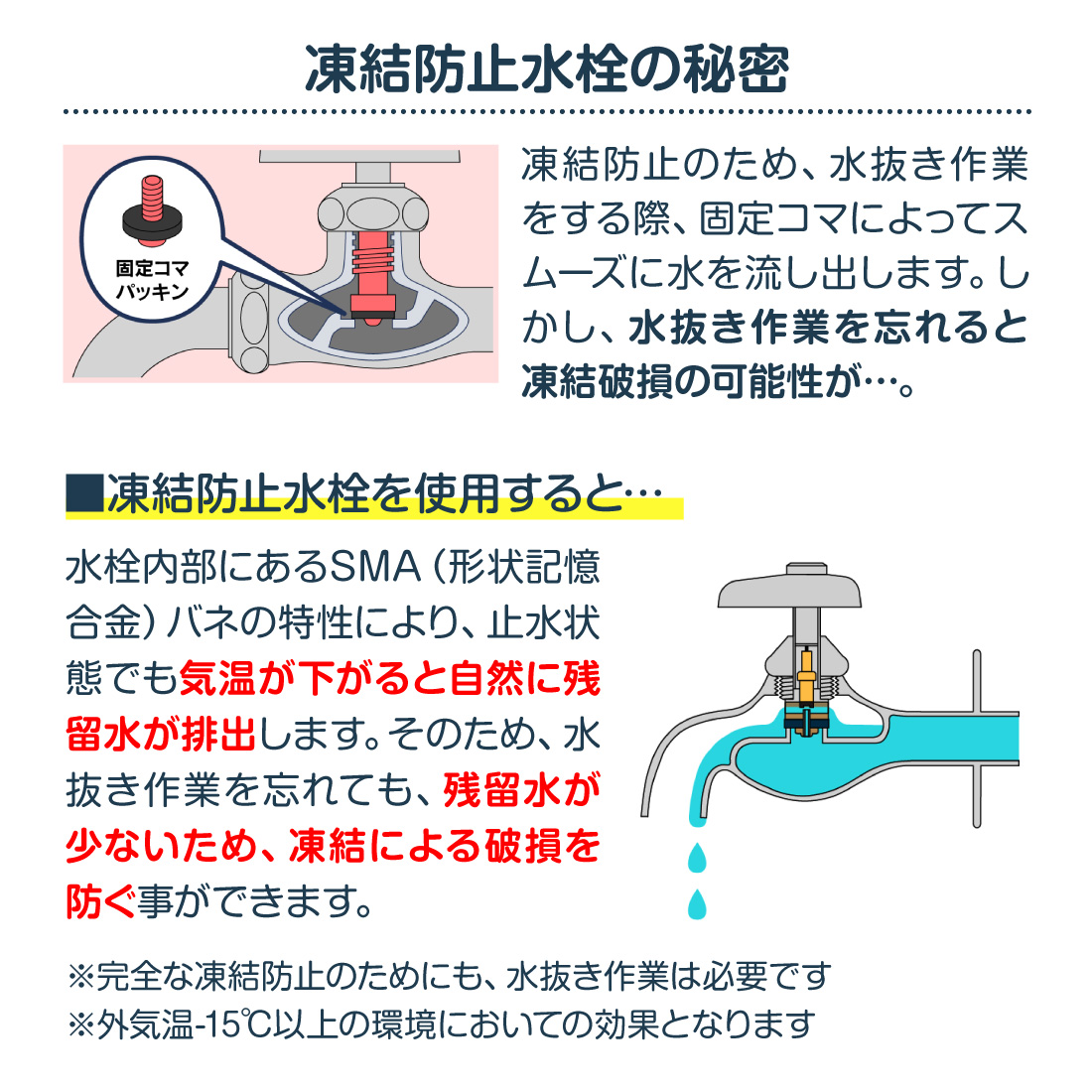 凍結防止水栓の秘密

固定コマ
パッキン

凍結防止のため、水抜き作業をする際、固定コマによってスムーズに水を流し出します。しかし、水抜き作業を忘れると凍結破損の可能性が…。

■凍結防止水栓を使用すると…

水栓内部にあるSMA（形状記憶合金）バネの特性により、止水状態でも気温が下がると自然に残留水が排出します。そのため、水抜き作業を忘れても、残留水が少ないため、凍結による破損を防ぐ事ができます。

※完全な凍結防止のためにも、水抜き作業は必要です
※外気温-15℃以上の環境においての効果となります