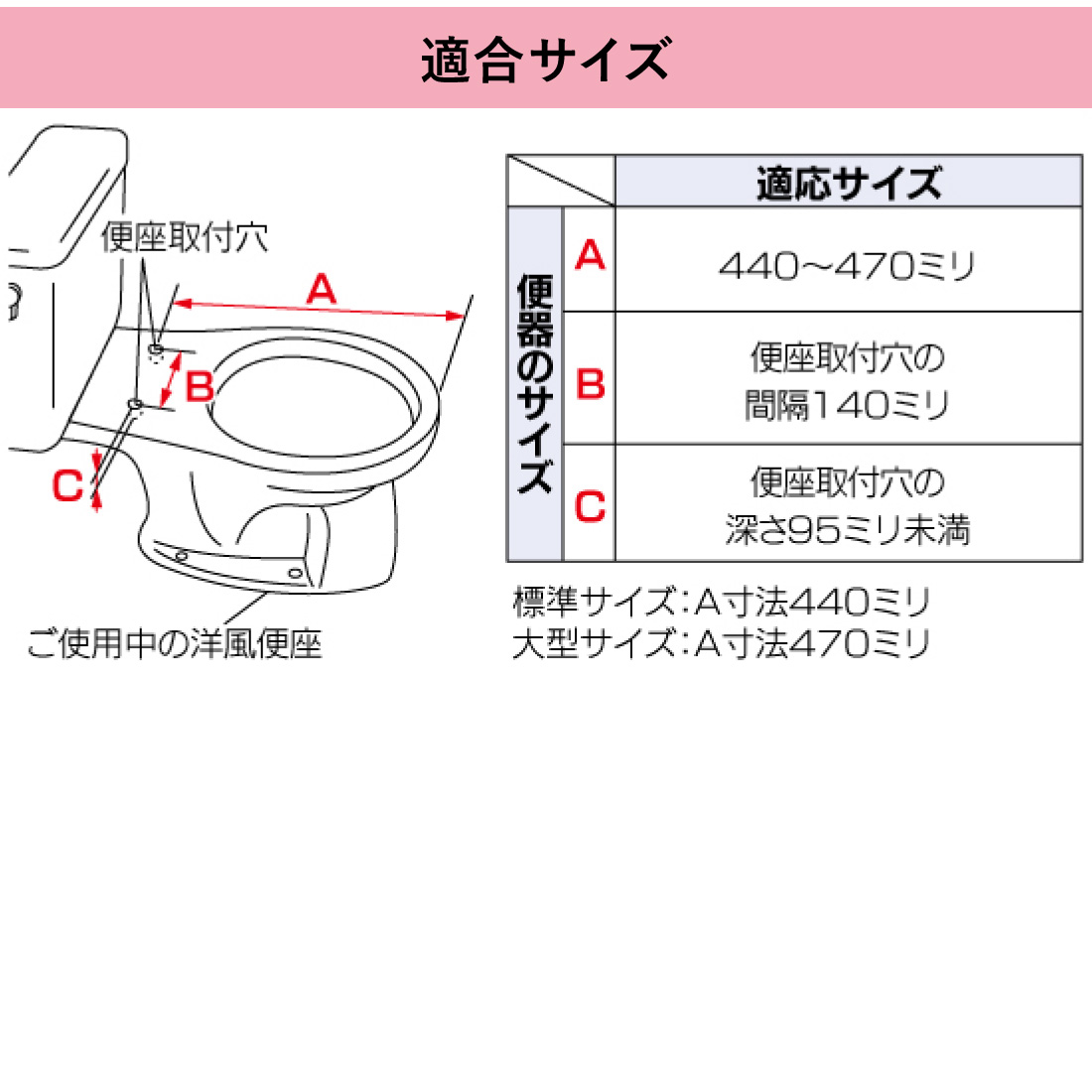 適合サイズ

便座取付穴

A

B

C

ご使用中の洋風便座

| | | 適応サイズ |
|---|---|---|
| 便器のサイズ | A | 440~470ミリ |
| | B | 便座取付穴の間隔140ミリ |
| | C | 便座取付穴の深さ95ミリ未満 |

標準サイズ:A寸法440ミリ
大型サイズ:A寸法470ミリ