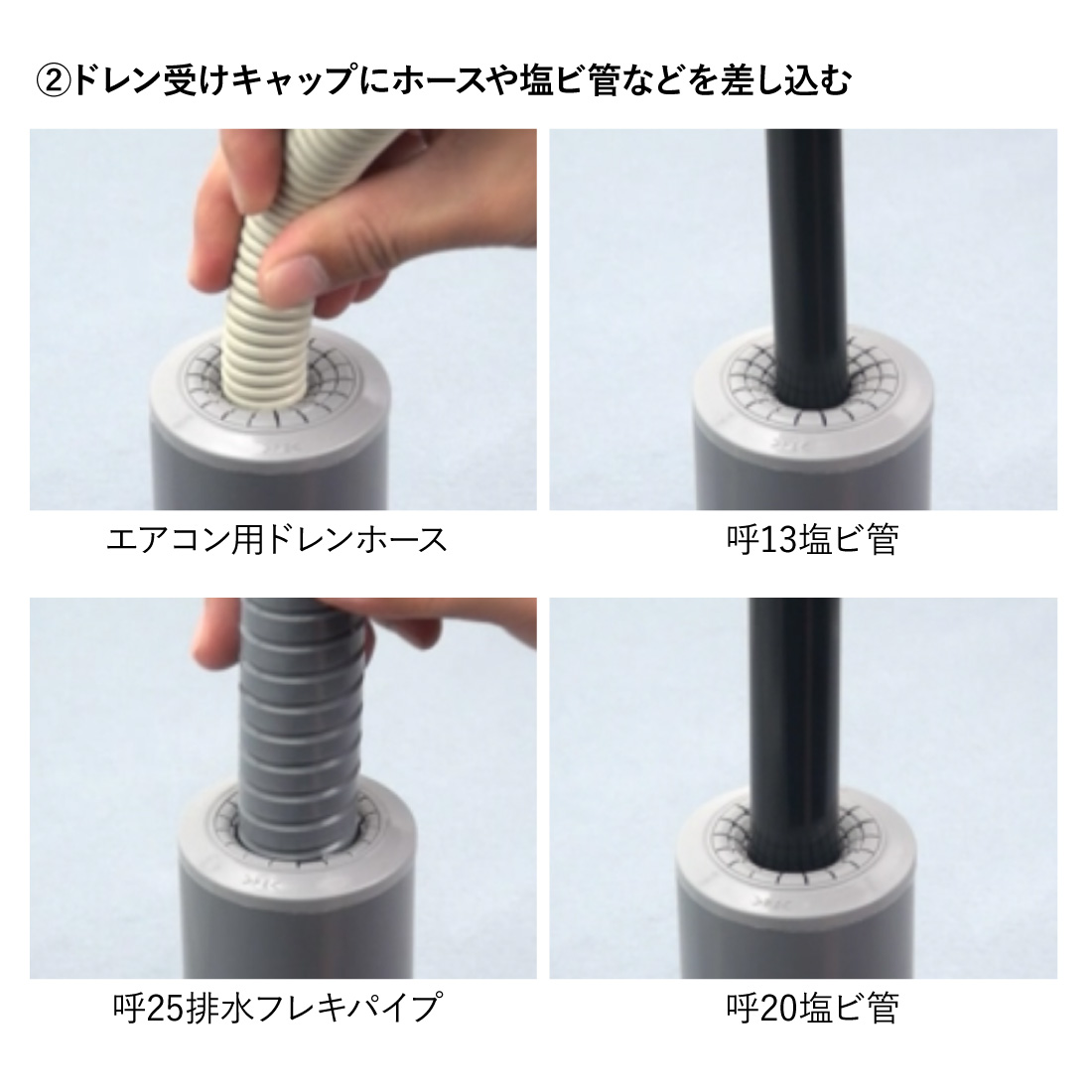 ②ドレン受けキャップにホースや塩ビ管などを差し込む

エアコン用ドレンホース

呼13塩ビ管

呼25排水フレキパイプ

呼20塩ビ管