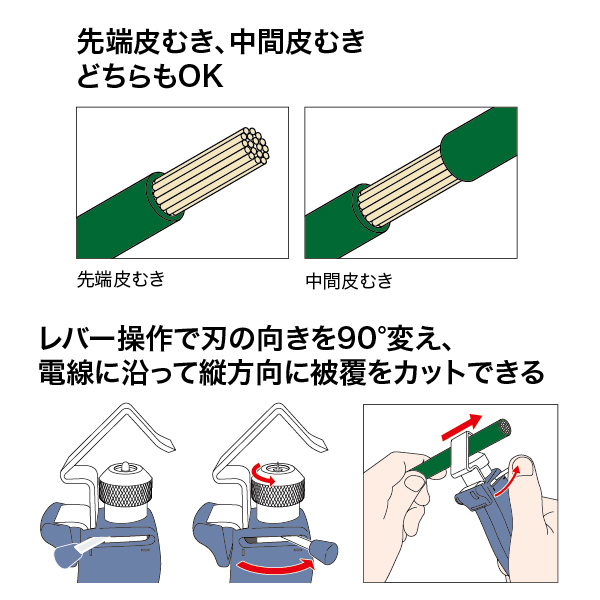 先端皮むき、中間皮むき
どちらもOK

先端皮むき

中間皮むき

レバー操作で刃の向きを90°変え、
電線に沿って縦方向に被覆をカットできる