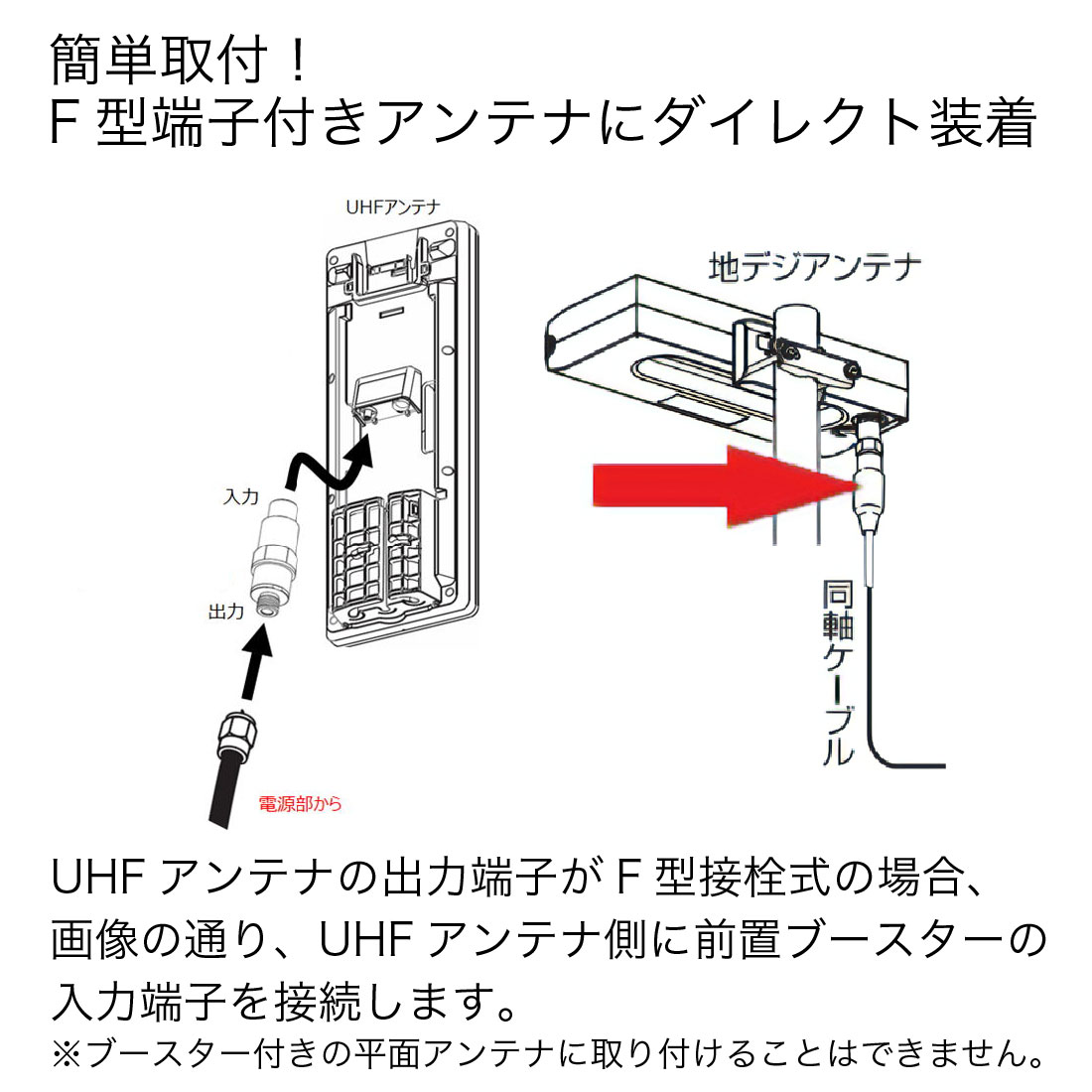 簡単取付！
F 型端子付きアンテナにダイレクト装着

UHFアンテナ

入力

出力

電源部から

地デジアンテナ

同軸ケーブル

UHF アンテナの出力端子が F 型接栓式の場合、画像の通り、UHF アンテナ側に前置ブースターの入力端子を接続します。
※ブースター付きの平面アンテナに取り付けることはできません。