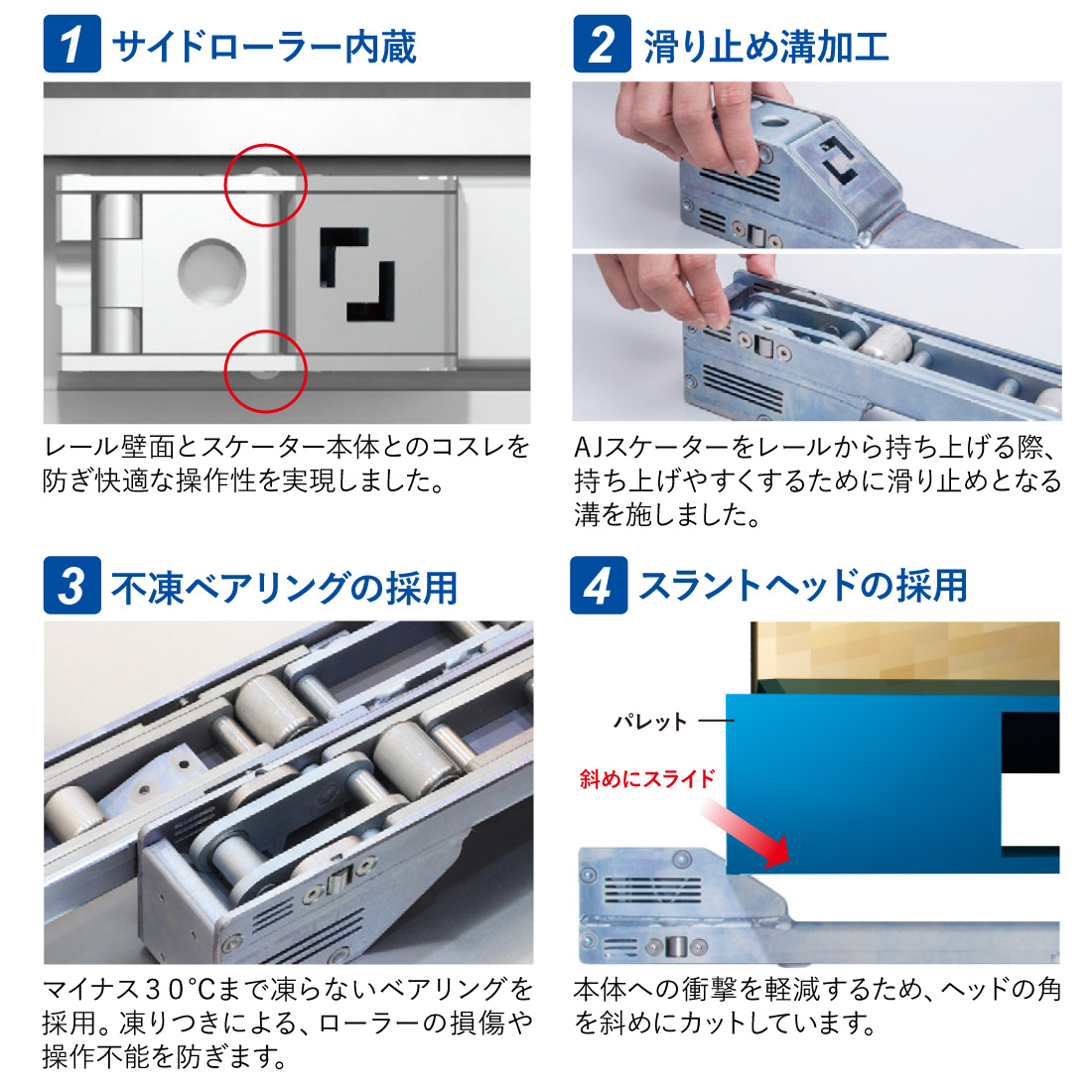 1 サイドローラー内蔵

レール壁面とスケーター本体とのコスレを防ぎ快適な操作性を実現しました。

2 滑り止め溝加工

AJスケーターをレールから持ち上げる際、持ち上げやすくするために滑り止めとなる溝を施しました。

3 不凍ベアリングの採用

マイナス30°Cまで凍らないベアリングを採用。凍りつきによる、ローラーの損傷や操作不能を防ぎます。

4 スラントヘッドの採用

パレット

斜めにスライド

本体への衝撃を軽減するため、ヘッドの角を斜めにカットしています。