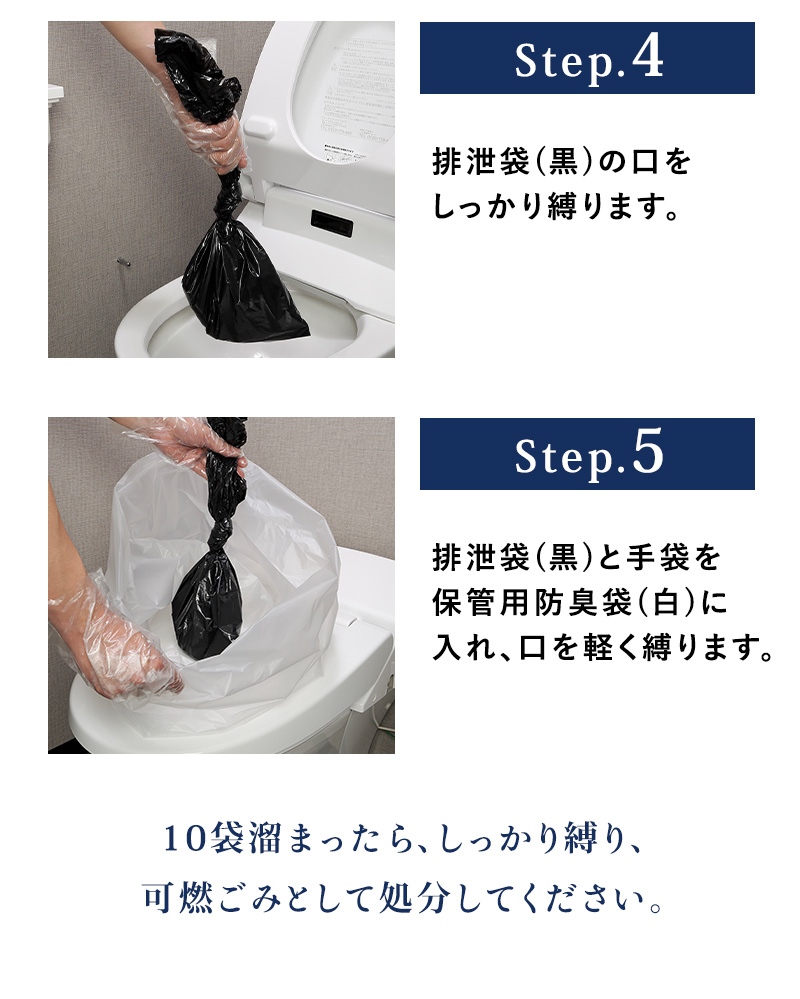 Step.4

排泄袋(黒)の口をしっかり縛ります。

Step.5

排泄袋(黒)と手袋を保管用防臭袋(白)に入れ、口を軽く縛ります。

10袋溜まったら、しっかり縛り、可燃ごみとして処分してください。