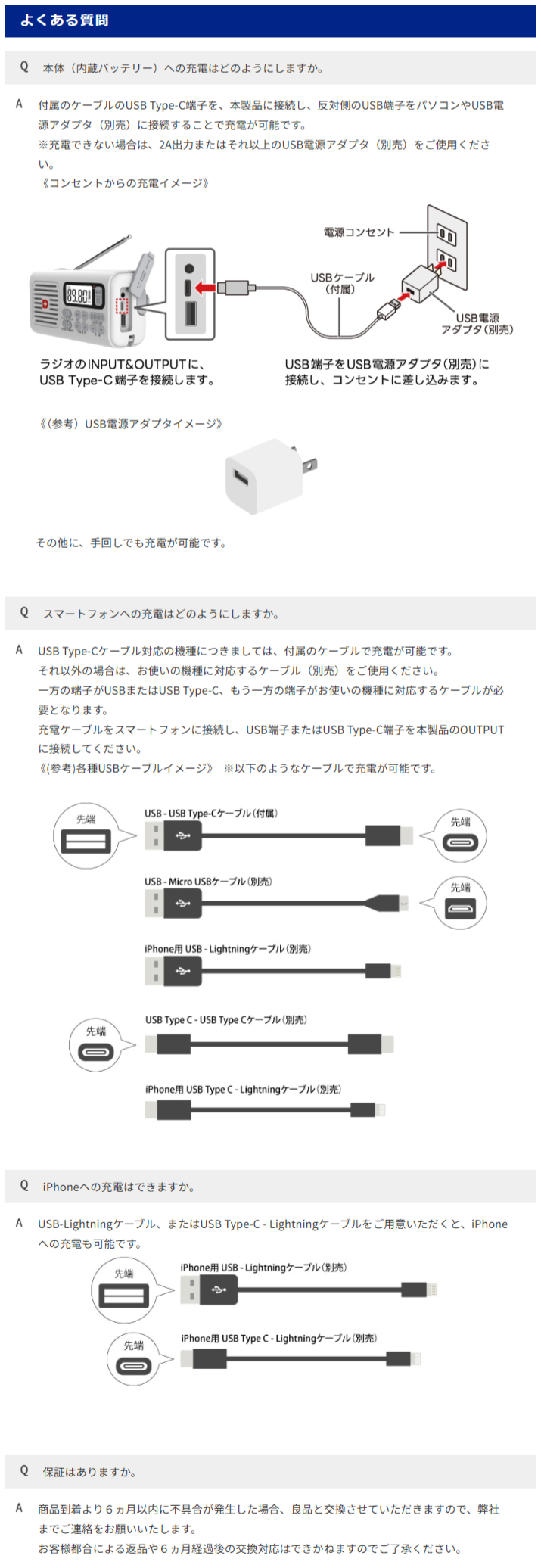 よくある質問

Q 本体（内蔵バッテリー）への充電はどのようにしますか。

A 付属のケーブルのUSB Type-C端子を、本製品に接続し、反対側のUSB端子をパソコンやUSB電源アダプタ（別売）に接続することで充電が可能です。
※充電できない場合は、2A出力またはそれ以上のUSB電源アダプタ（別売）をご使用ください。
《コンセントからの充電イメージ》

電源コンセント
USBケーブル（付属）
USB電源アダプタ（別売）
ラジオのINPUT&OUTPUTに、USB Type-C端子を接続します。
USB端子をUSB電源アダプタ（別売）に接続し、コンセントに差し込みます。

《（参考）USB電源アダプタイメージ》

その他に、手回しでも充電が可能です。

Q スマートフォンへの充電はどのようにしますか。

A USB Type-Cケーブル対応の機種につきましては、付属のケーブルで充電が可能です。
それ以外の場合は、お使いの機種に対応するケーブル（別売）をご使用ください。
一方の端子がUSBまたはUSB Type-C、もう一方の端子がお使いの機種に対応するケーブルが必要となります。
充電ケーブルをスマートフォンに接続し、USB端子またはUSB Type-C端子を本製品のOUTPUTに接続してください。
《(参考)各種USBケーブルイメージ》 ※以下のようなケーブルで充電が可能です。

先端
USB - USB Type-Cケーブル（付属）
先端
USB - Micro USBケーブル（別売）
先端
iPhone用 USB - Lightningケーブル（別売）
先端
USB Type C - USB Type Cケーブル（別売）
iPhone用 USB Type C - Lightningケーブル（別売）

Q iPhoneへの充電はできますか。

A USB-Lightningケーブル、またはUSB Type-C - Lightningケーブルをご用意いただくと、iPhoneへの充電も可能です。

先端
iPhone用 USB - Lightningケーブル（別売）
先端
iPhone用 USB Type C - Lightningケーブル（別売）

Q 保証はありますか。

A 商品到着より６ヵ月以内に不具合が発生した場合、良品と交換させていただきますので、弊社までご連絡をお願いいたします。
お客様都合による返品や６ヵ月経過後の交換対応はできかねますのでご了承ください。