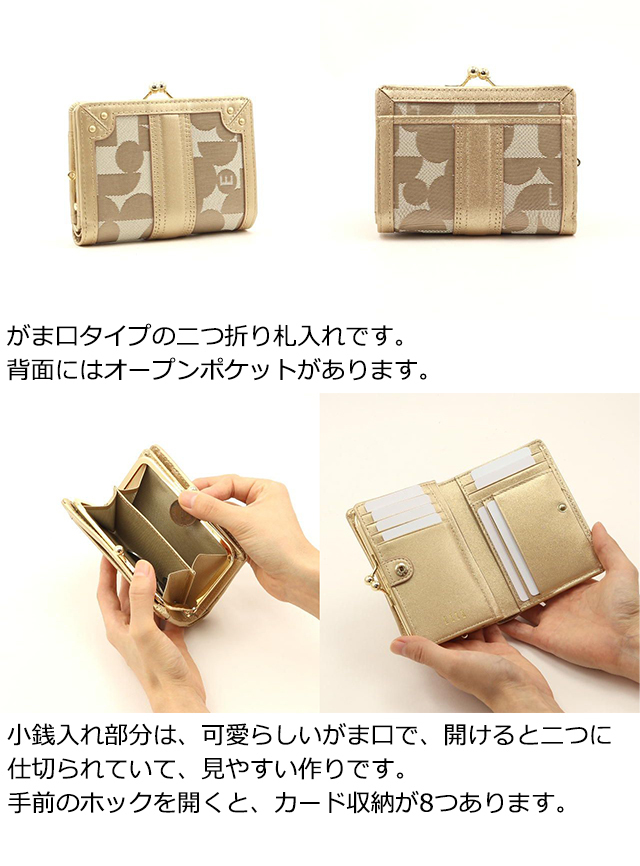 がま口タイプの二つ折り札入れです。
背面にはオープンポケットがあります。

小銭入れ部分は、可愛らしいがま口で、開けると二つに仕切られていて、見やすい作りです。
手前のホックを開くと、カード収納が8つあります。