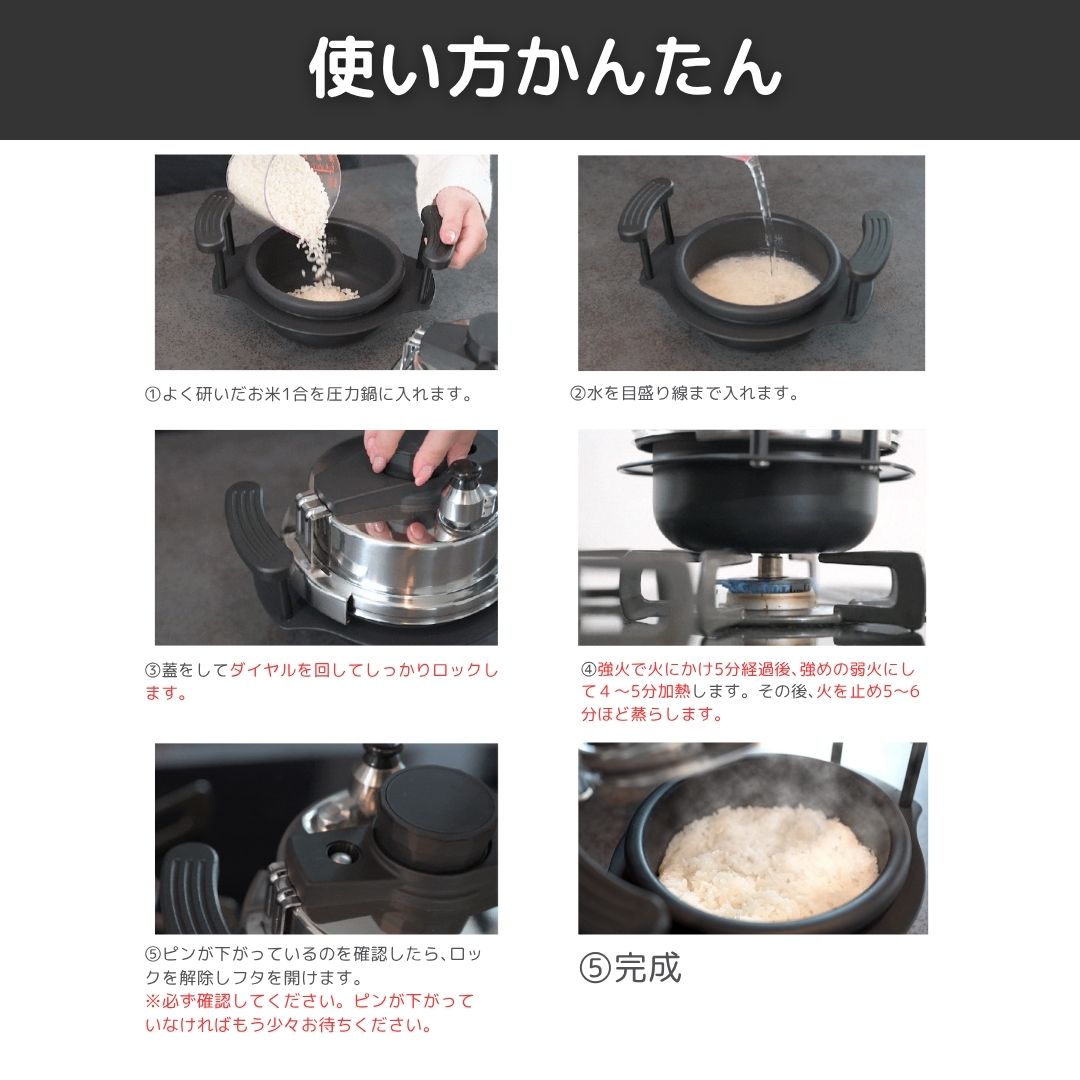 使い方かんたん

①よく研いだお米1合を圧力鍋に入れます。

②水を目盛り線まで入れます。

③蓋をしてダイヤルを回してしっかりロックします。

④強火で火にかけ5分経過後、強めの弱火にして４～5分加熱します。その後、火を止め5～6分ほど蒸らします。

⑤ピンが下がっているのを確認したら、ロックを解除しフタを開けます。
※必ず確認してください。ピンが下がっていなければもう少々お待ちください。

⑤完成