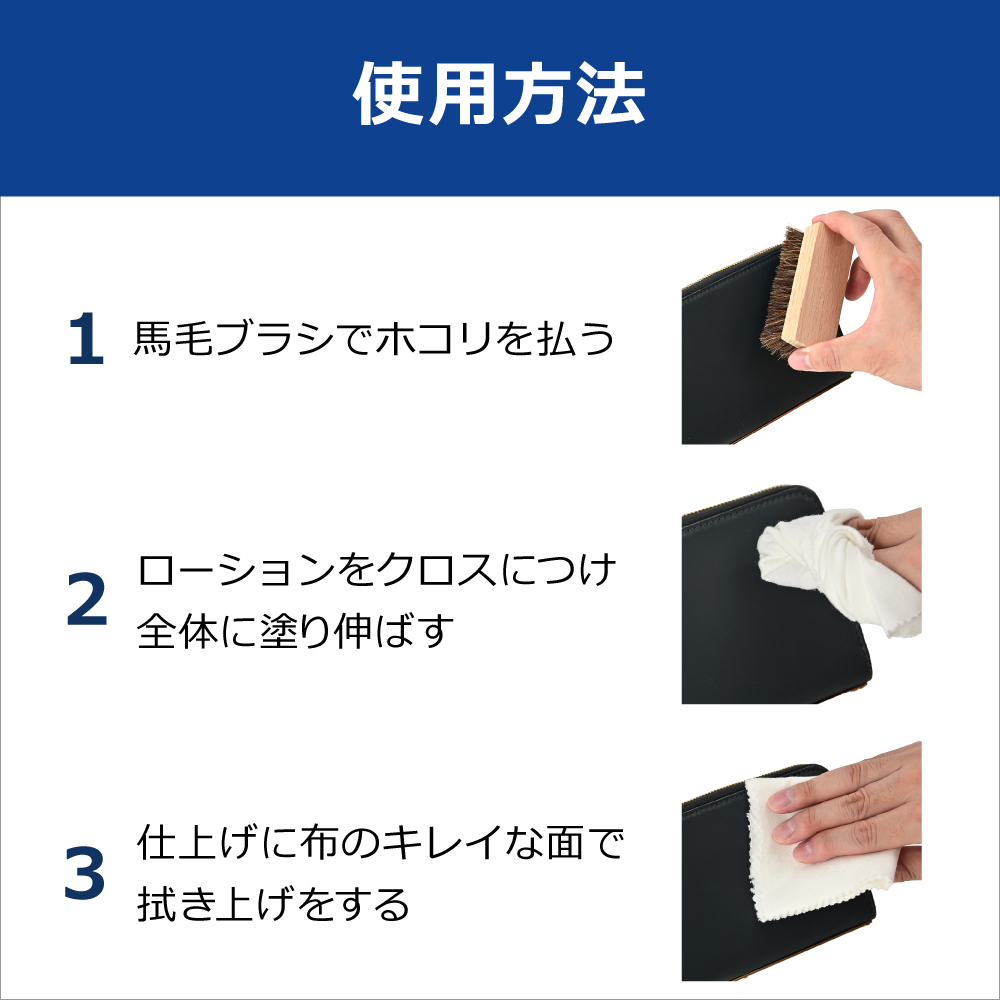 使用方法

1 馬毛ブラシでホコリを払う

2 ローションをクロスにつけ全体に塗り伸ばす

3 仕上げに布のキレイな面で拭き上げをする