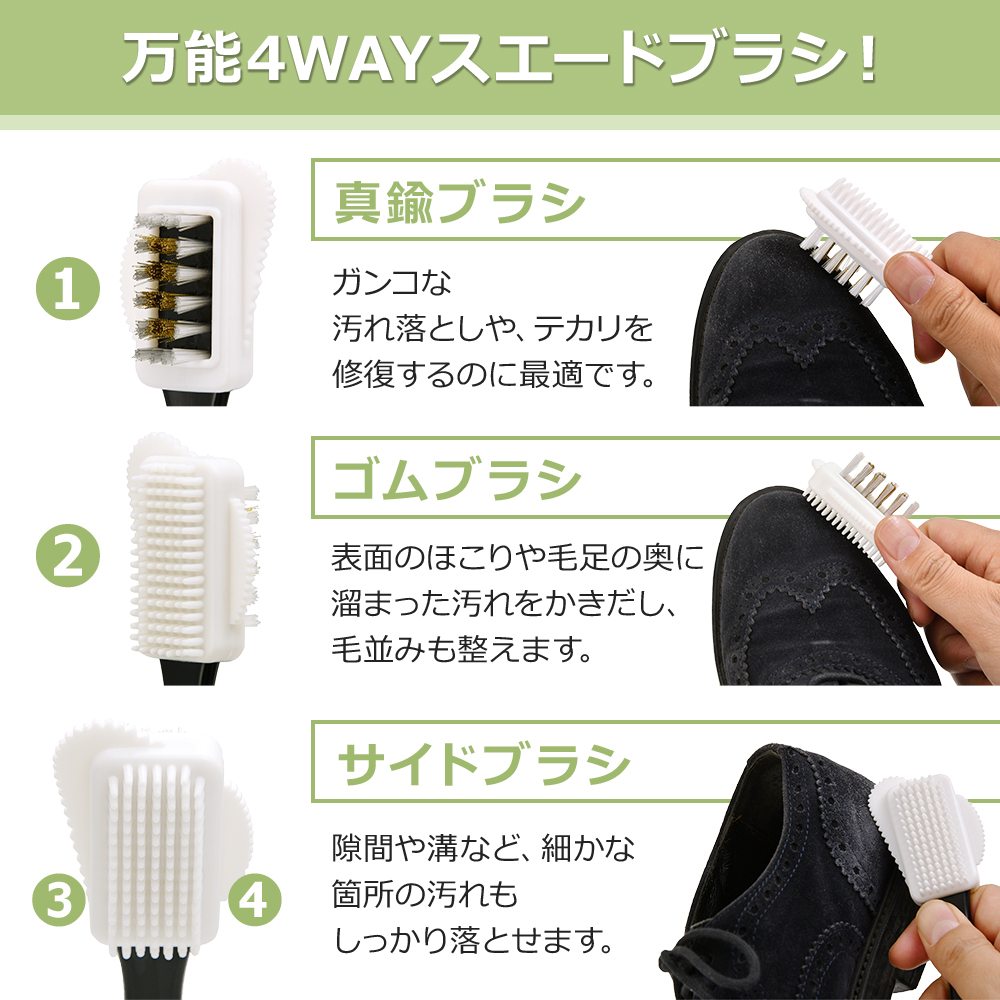 万能4WAYスエードブラシ！

1

真鍮ブラシ

ガンコな
汚れ落としや、テカリを
修復するのに最適です。

2

ゴムブラシ

表面のほこりや毛足の奥に
溜まった汚れをかきだし、
毛並みも整えます。

3

4

サイドブラシ

隙間や溝など、細かな
箇所の汚れも
しっかり落とせます。